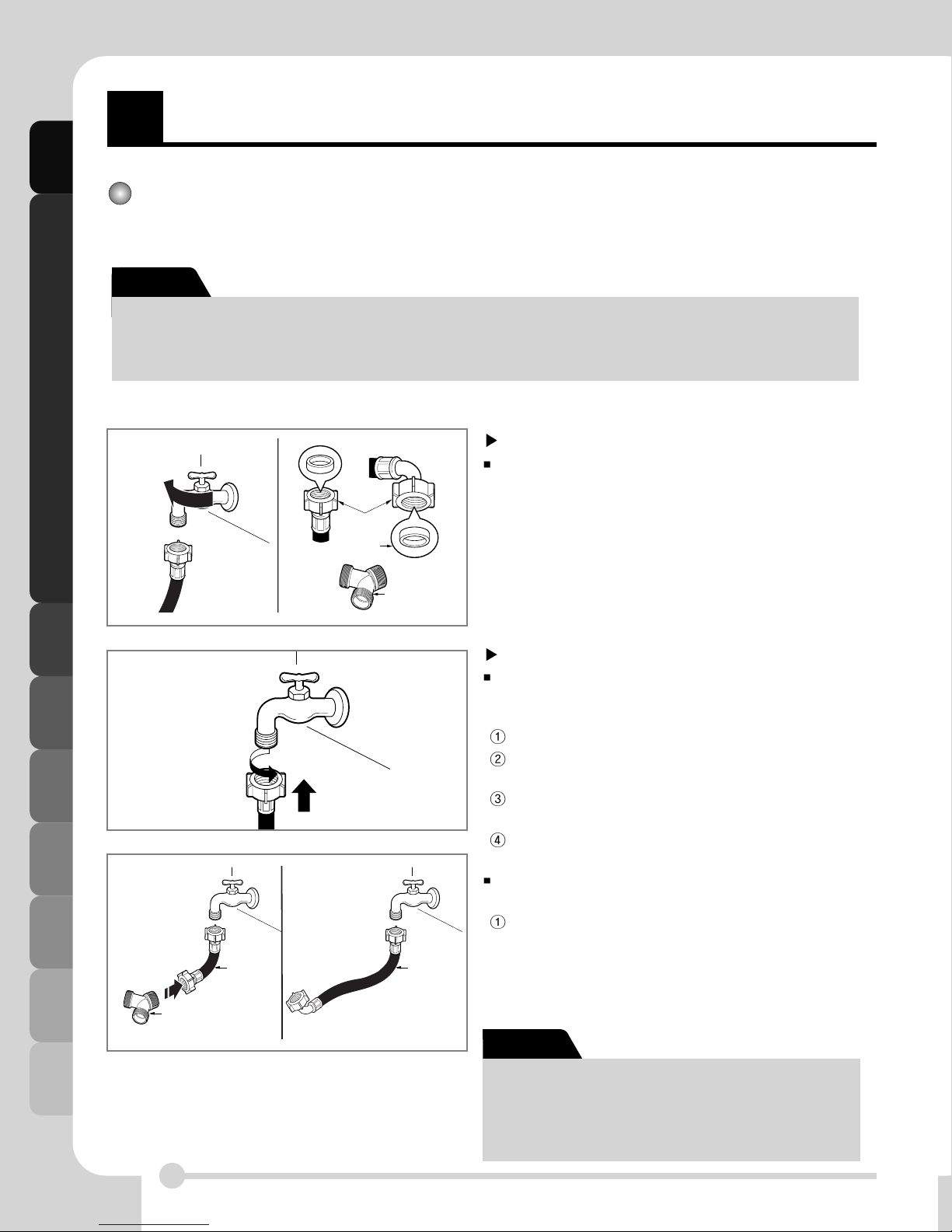 ①
②
③
④
①