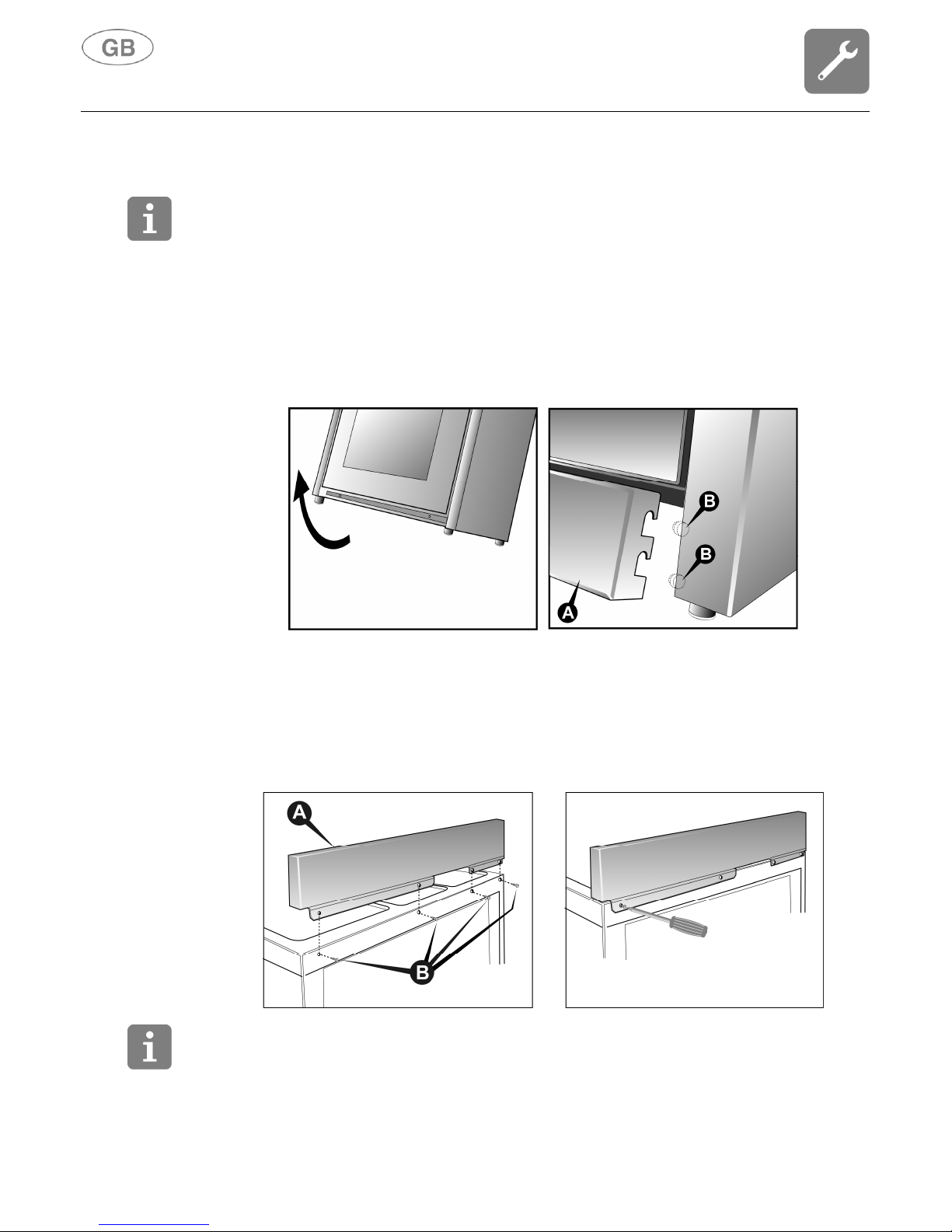 GB

B

B

A

A

B