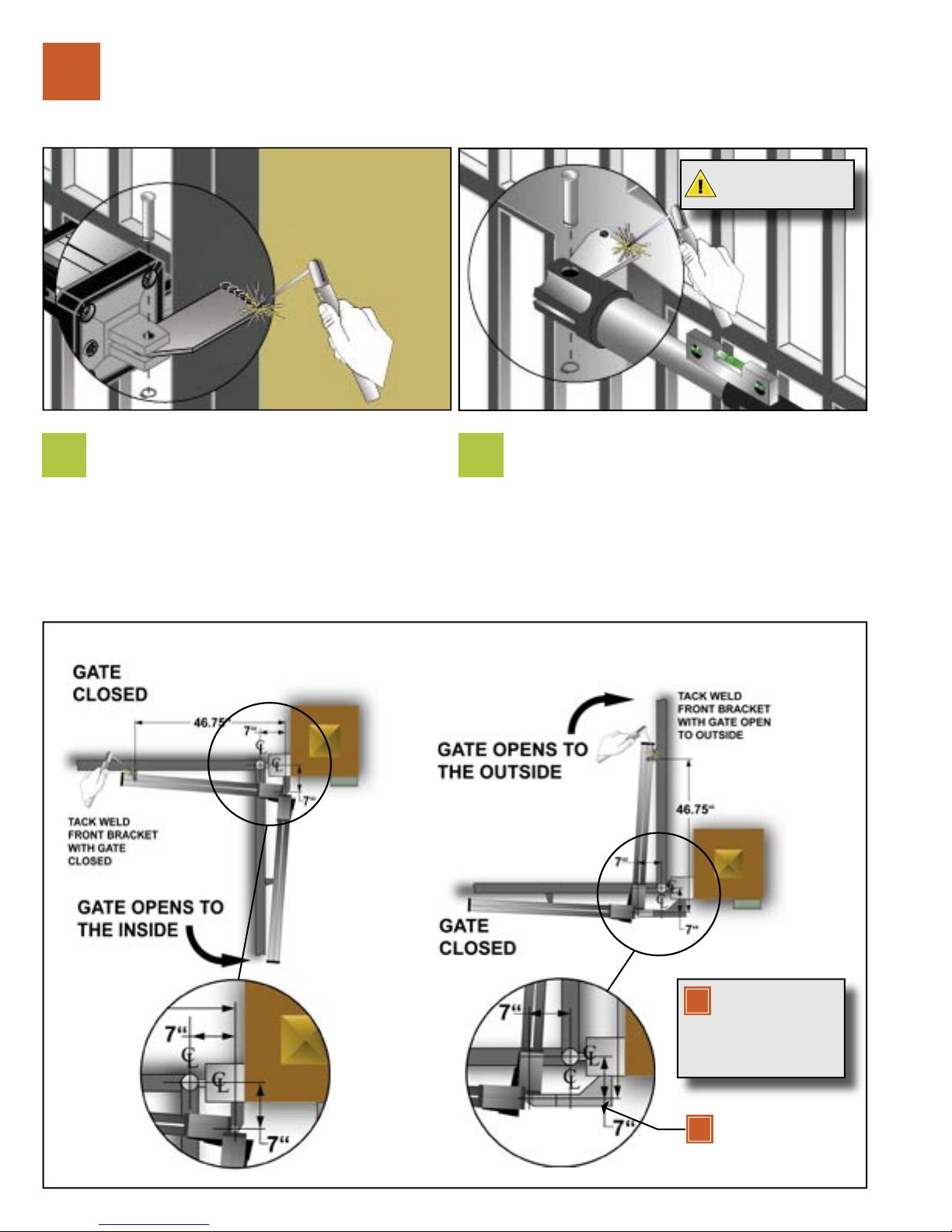 GATE CLOSED

46.75"

7"

7"

TACK WELD FRONT BRACKET WITH GATE CLOSED

GATE OPENS TO THE INSIDE

7"

7"

TACK WELD FRONT BRACKET WITH GATE OPEN TO OUTSIDE

GATE OPENS TO THE OUTSIDE

46.75"

7"

7"

GATE CLOSED

7"

7"