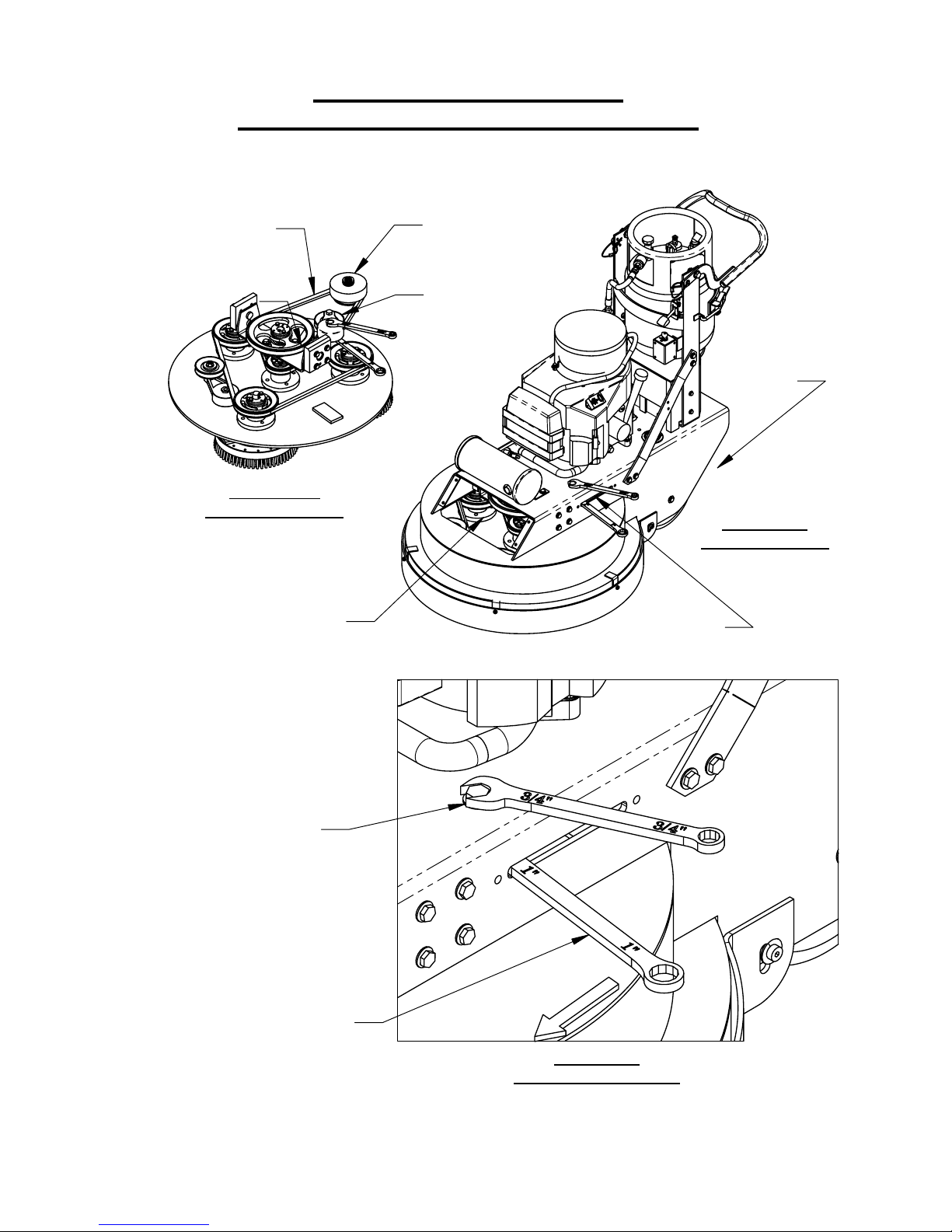 3/4"

3/4"

1"

1"