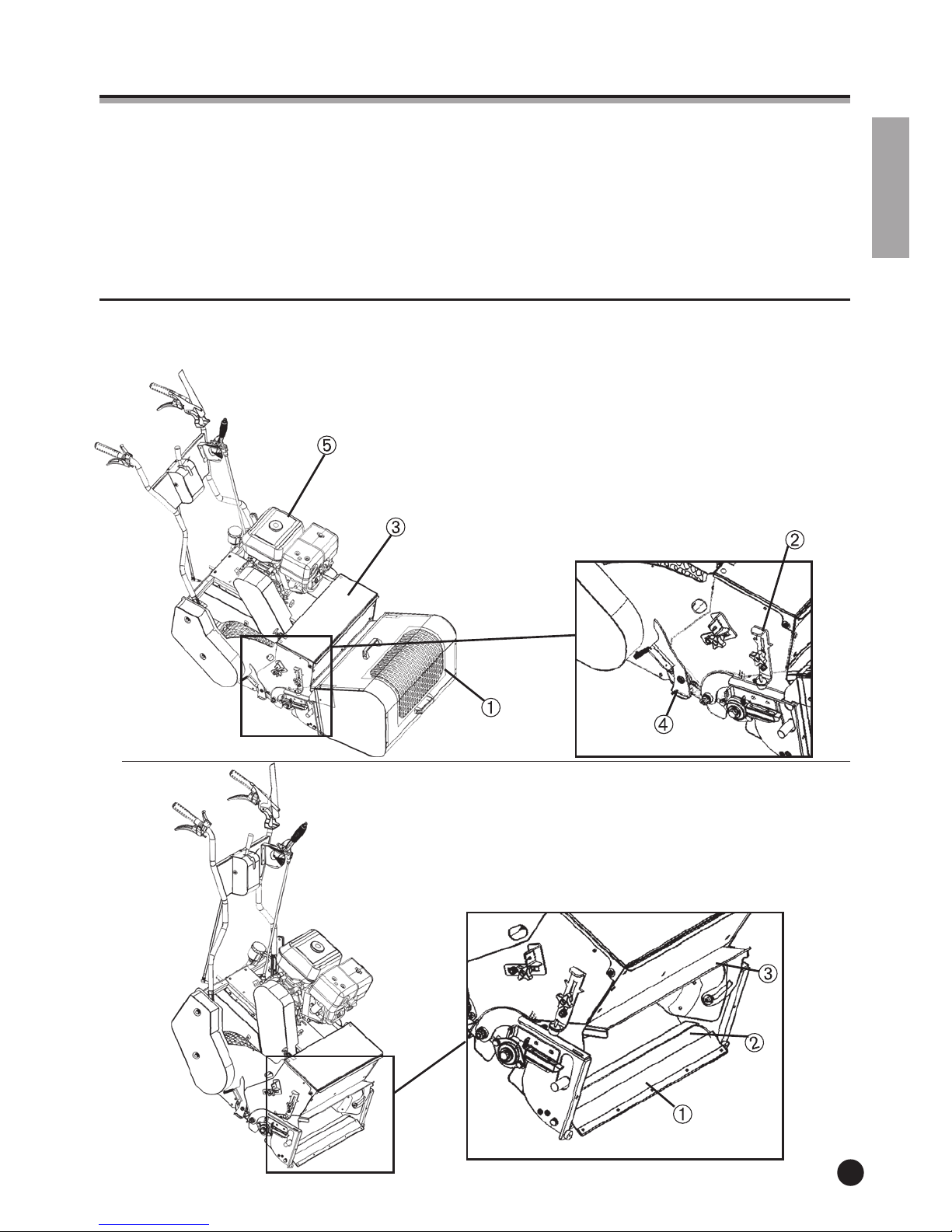 ⑤

③

②

①

④

③

②

①