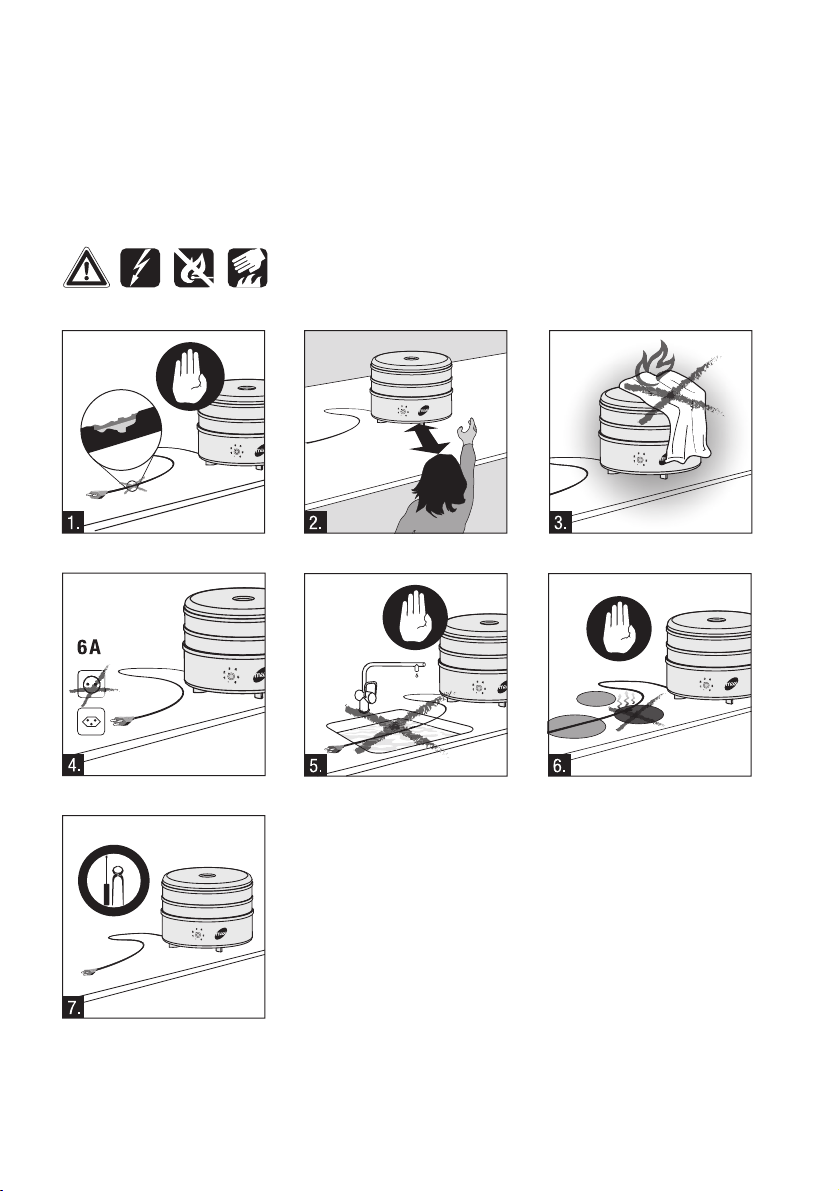 1.

2.

3.

6A

4.

5.

6.

7.