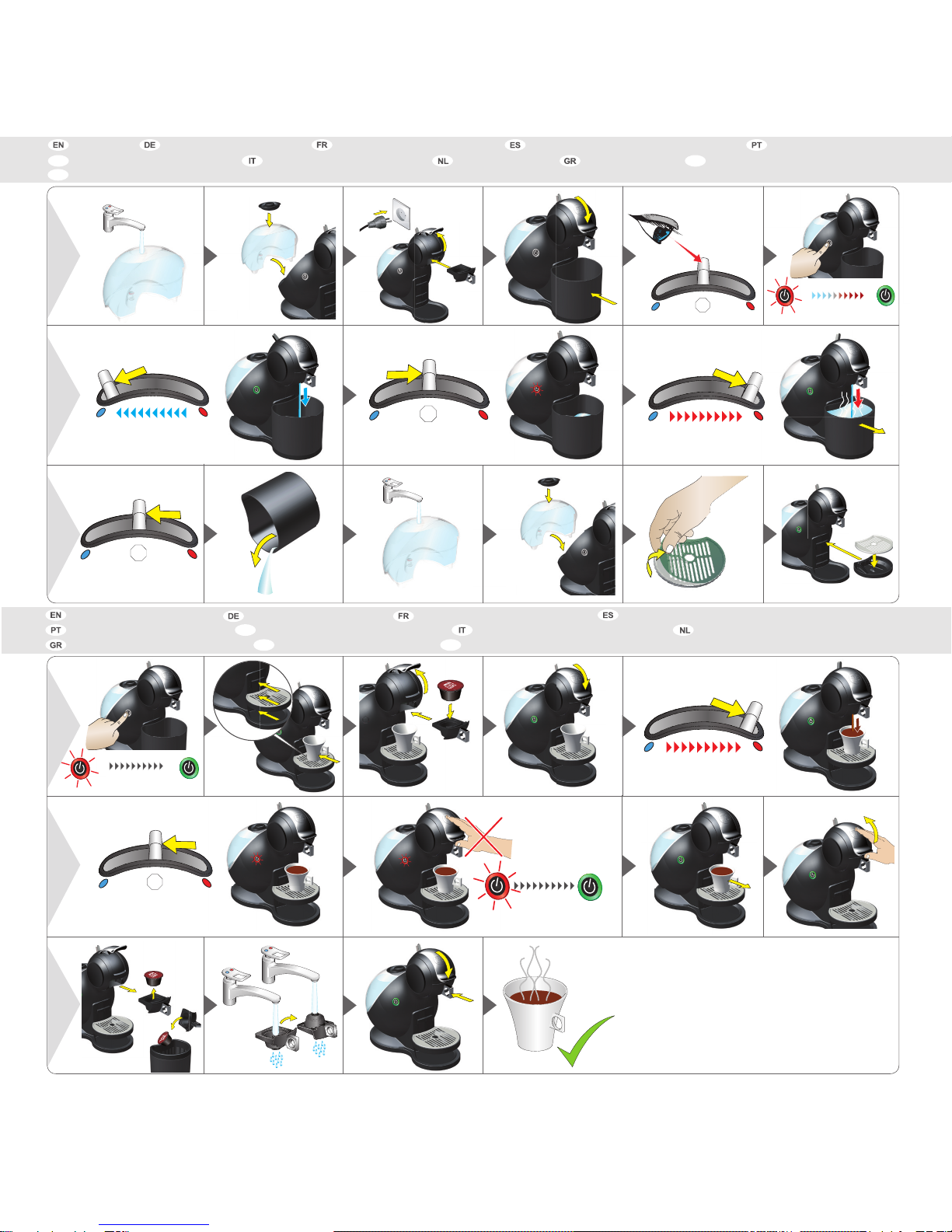 EN DE FR ES PT
IT NL GR

EN DE FR ES
PT IT NL
GR