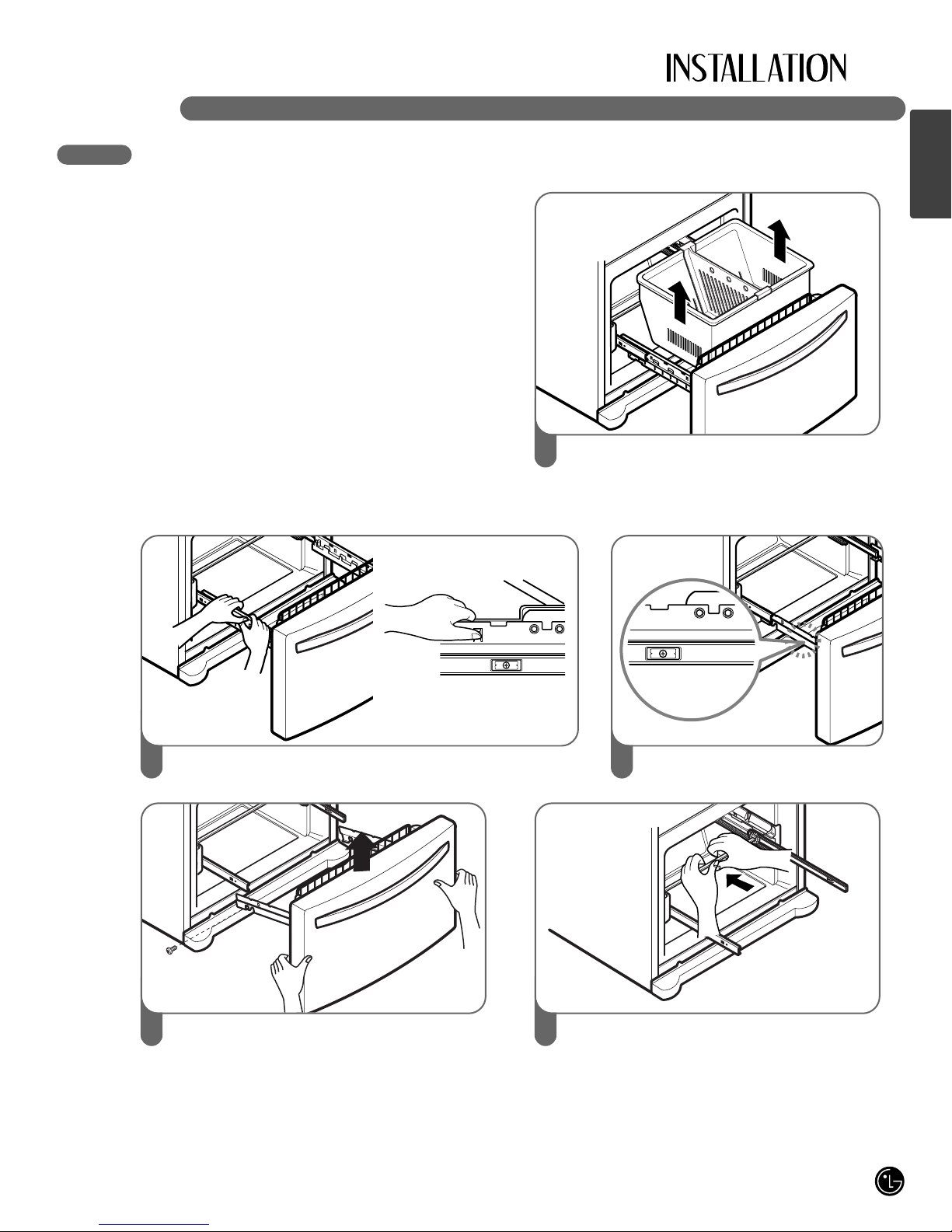 INSTALLATION