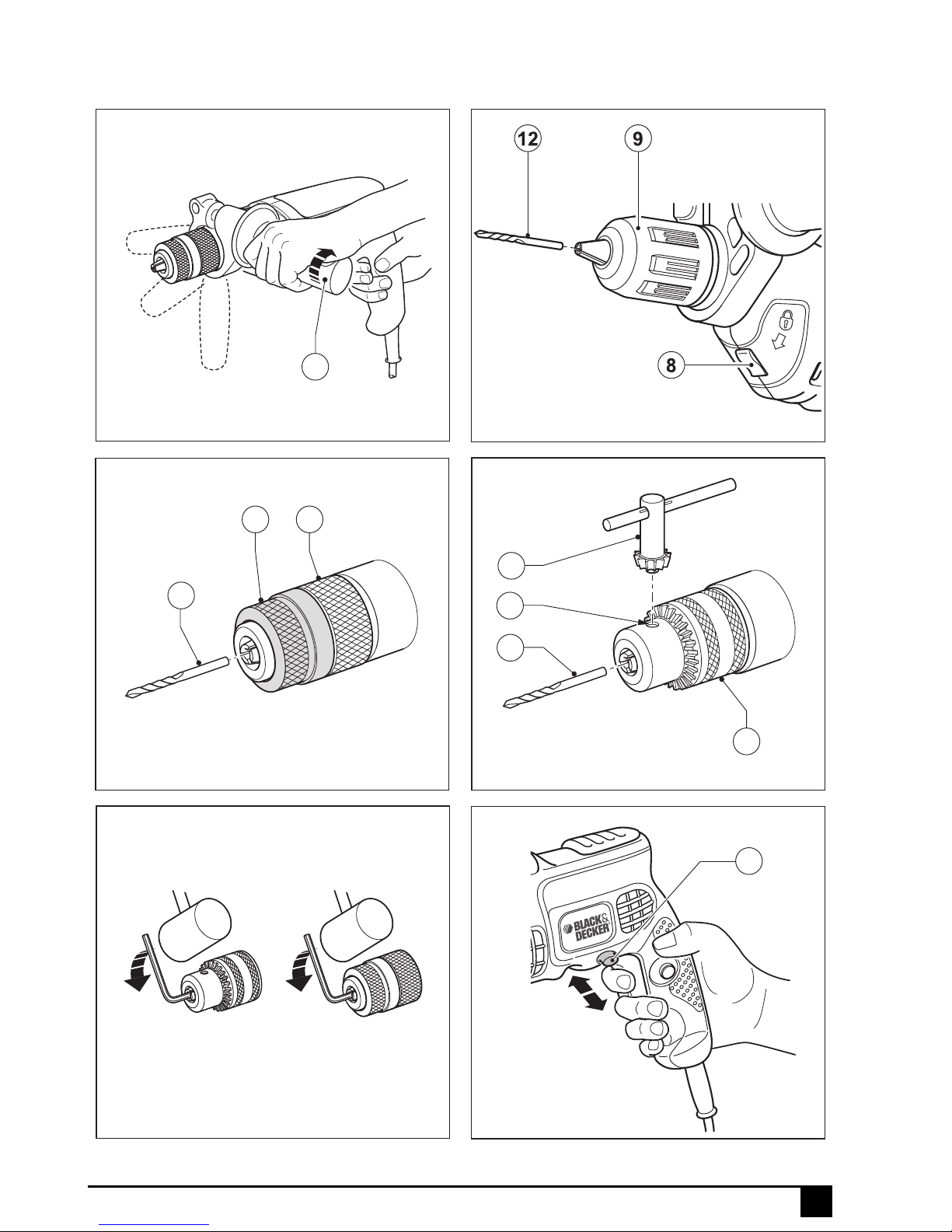 12
9
8
BLACK & DECKER