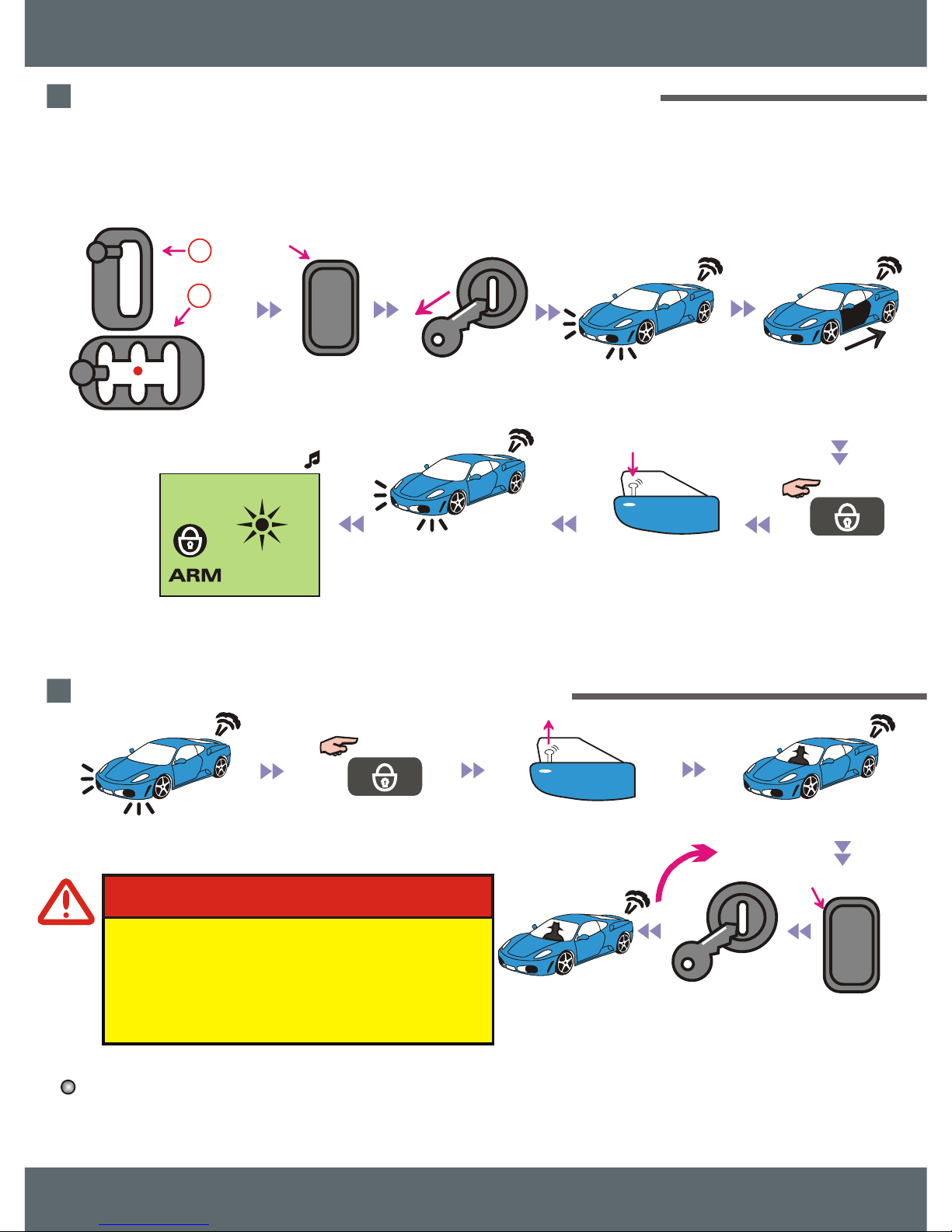 ARM