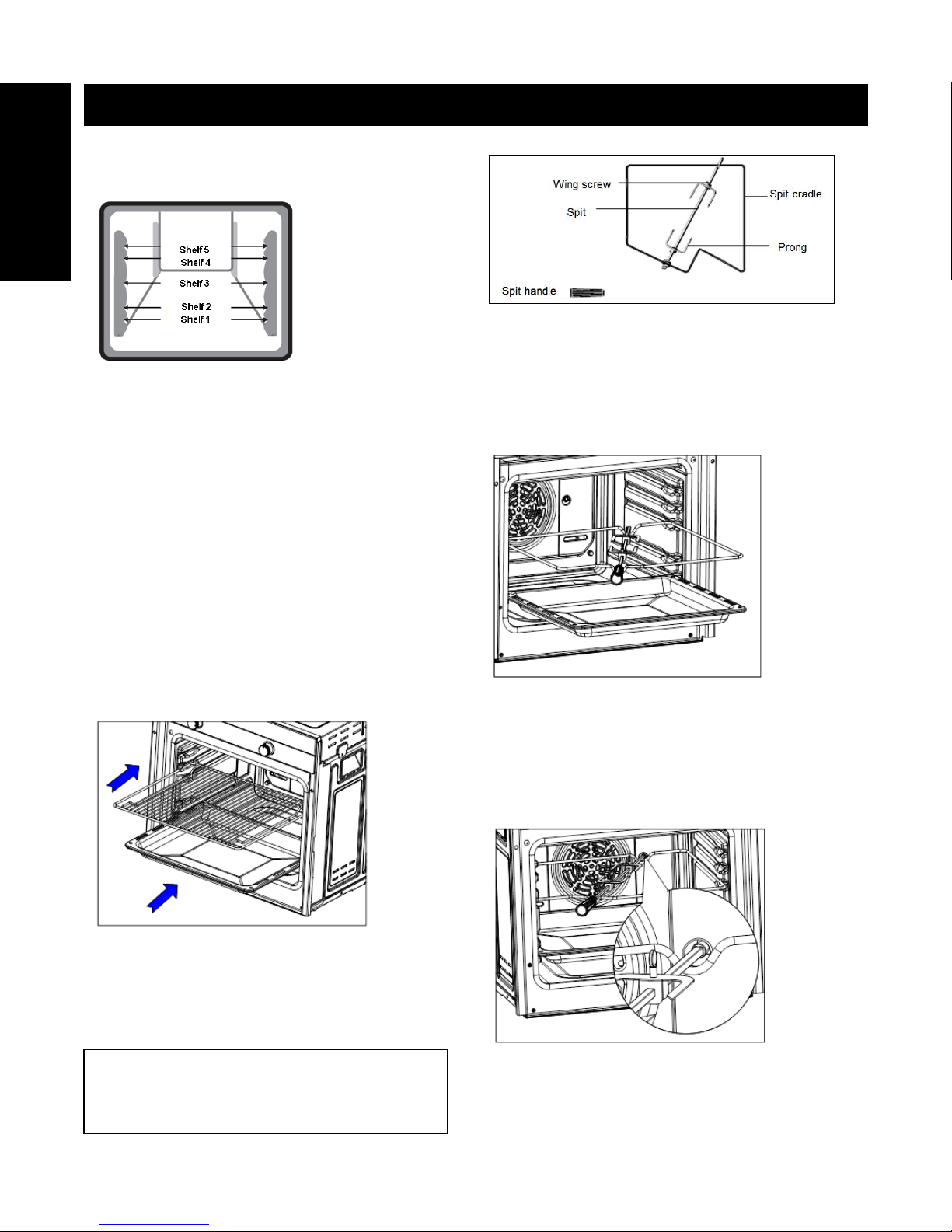 Shelf 5
Shelf 4
Shelf 3
Shelf 2
Shelf 1

Wing screw
Spit
Spit cradle
Prong
Spit handle