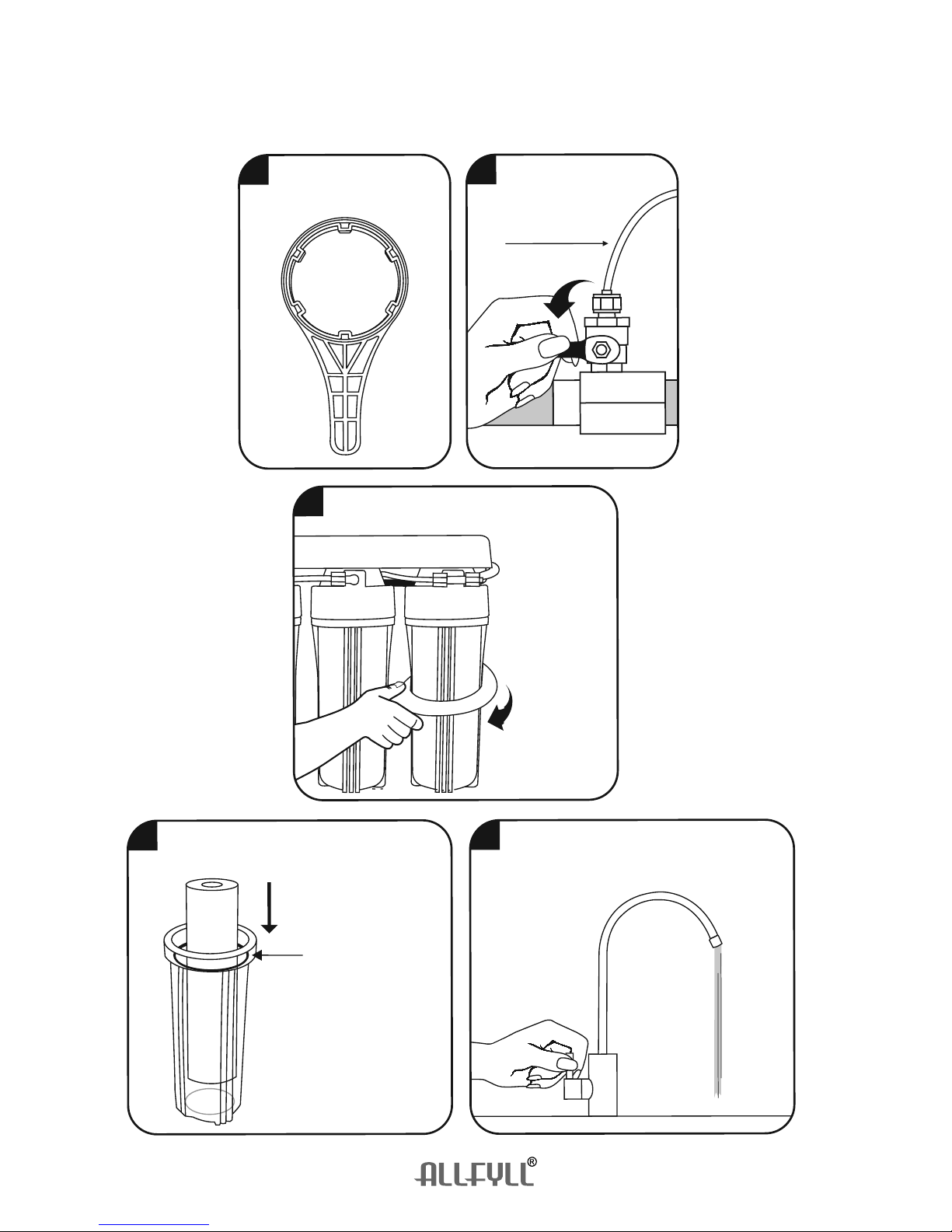 ALLFYLL®