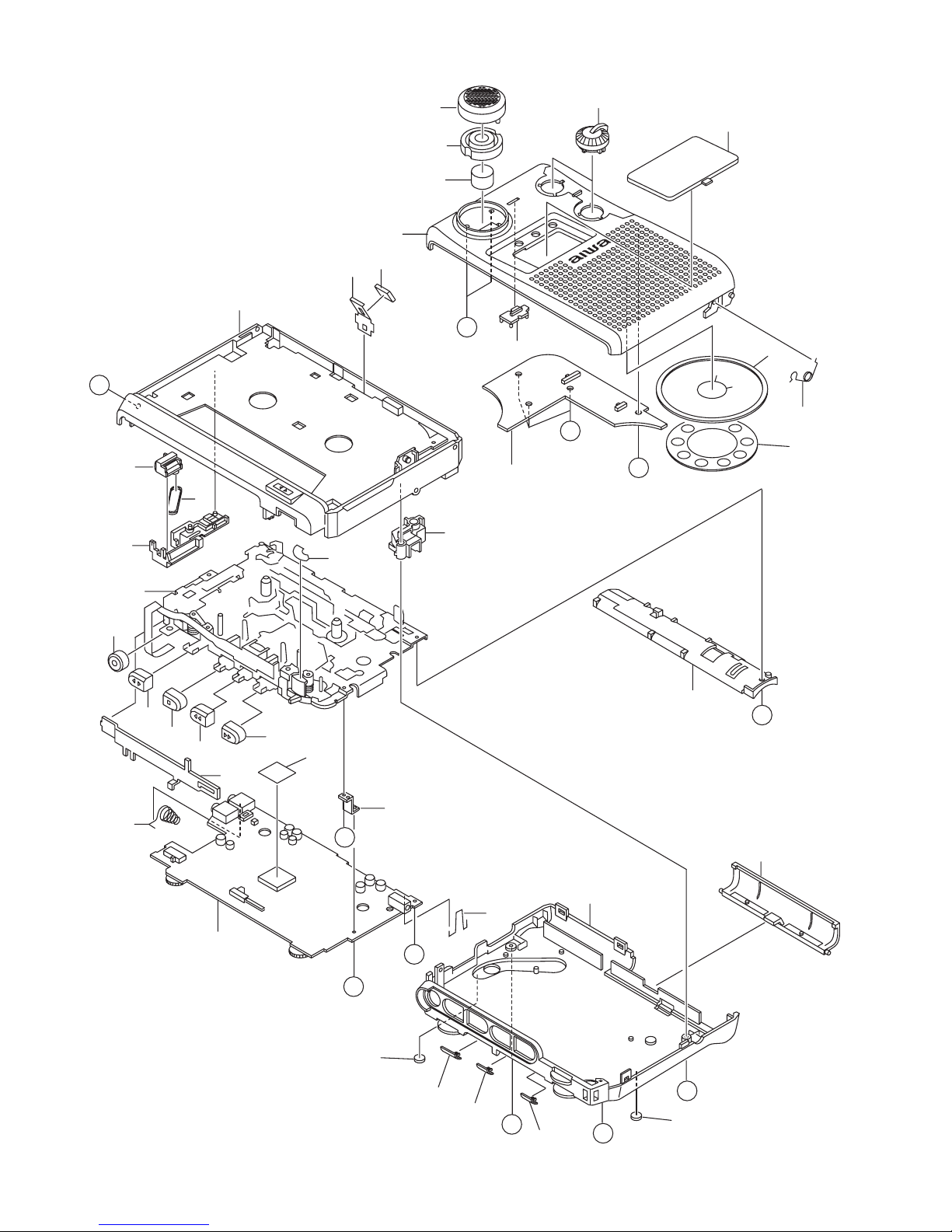 aiwa