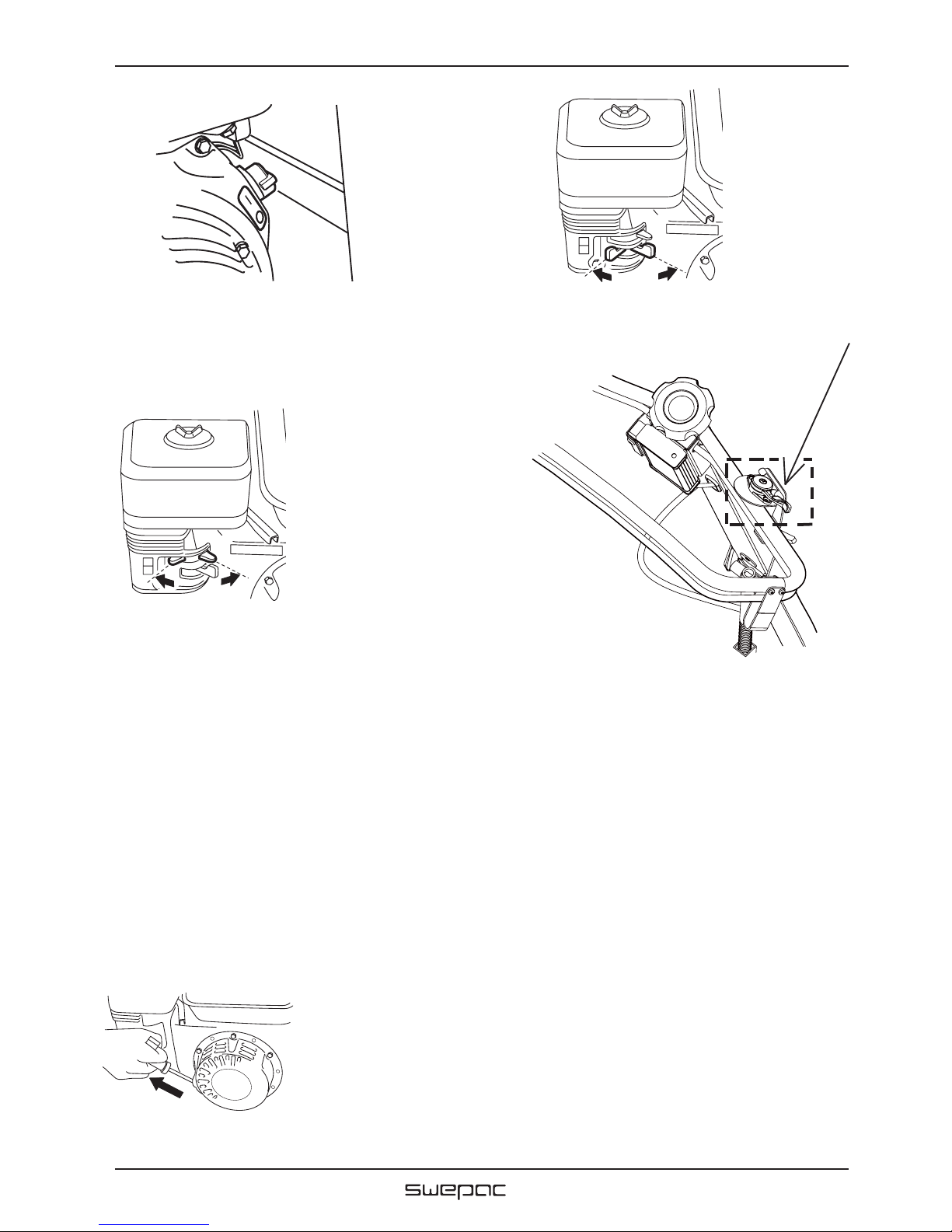 swepac