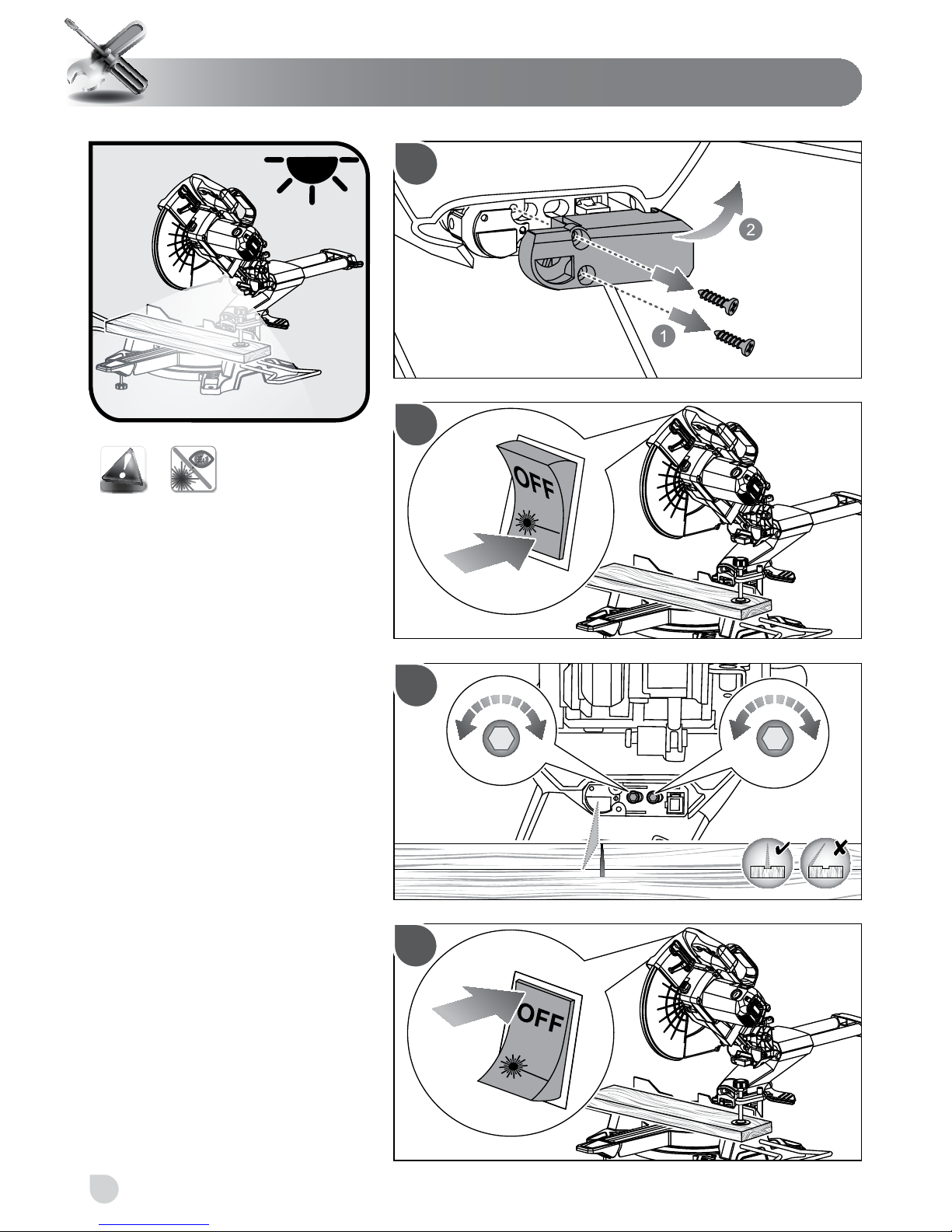 2

1

OFF

OFF