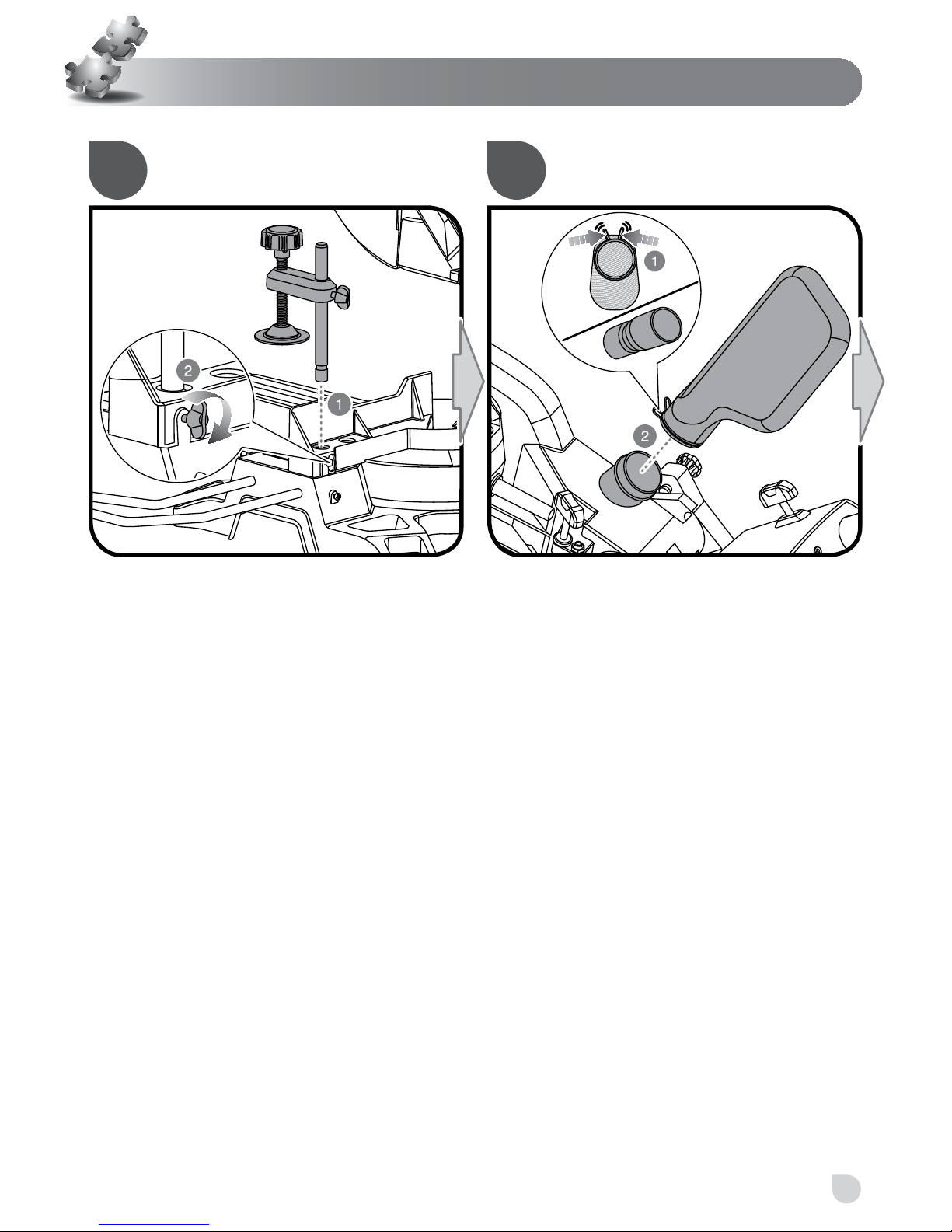 2

1

1

2