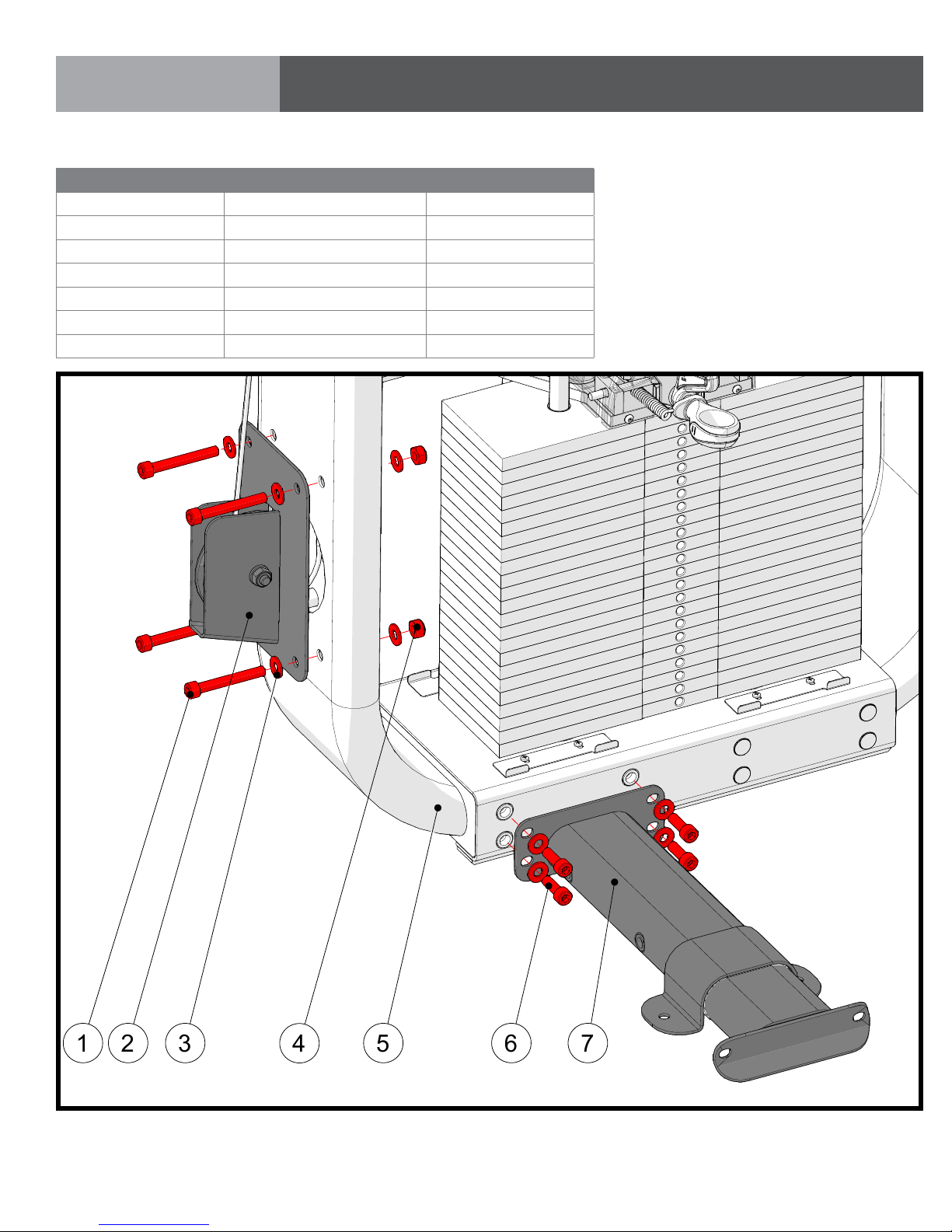 1
2
3
4
5
6
7