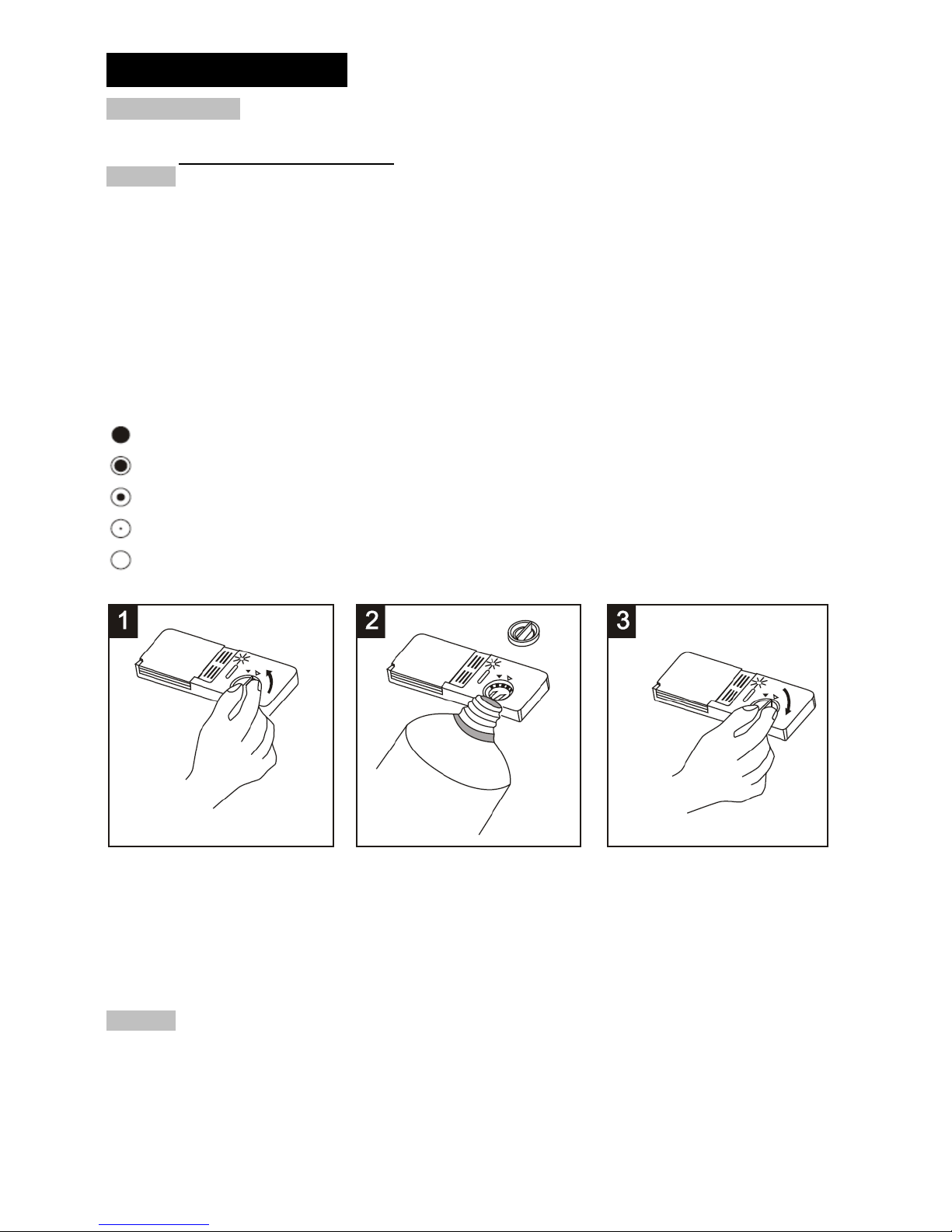 1

2

3