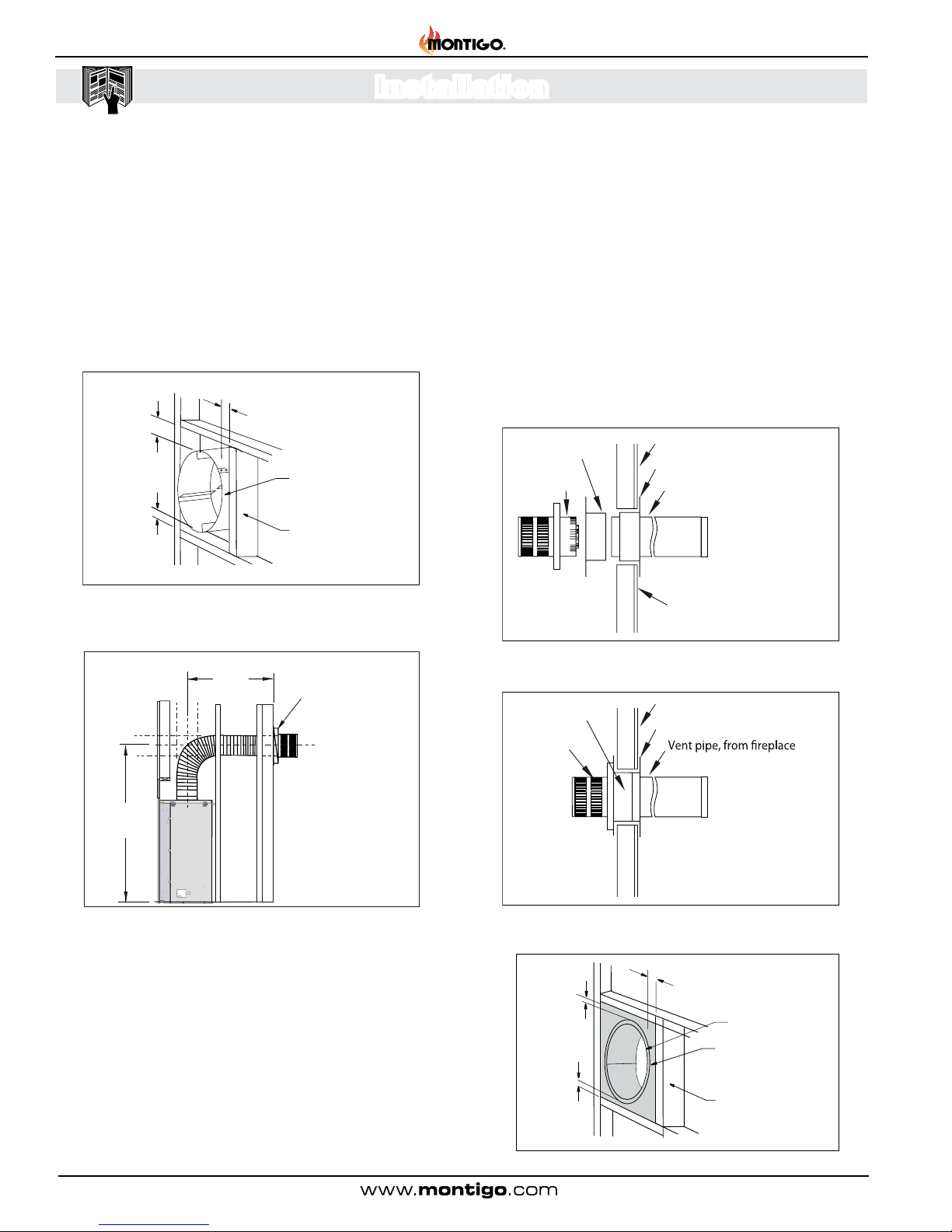 MONTIGO.

Installation

Vent pipe, from fireplace

www.montigo.com