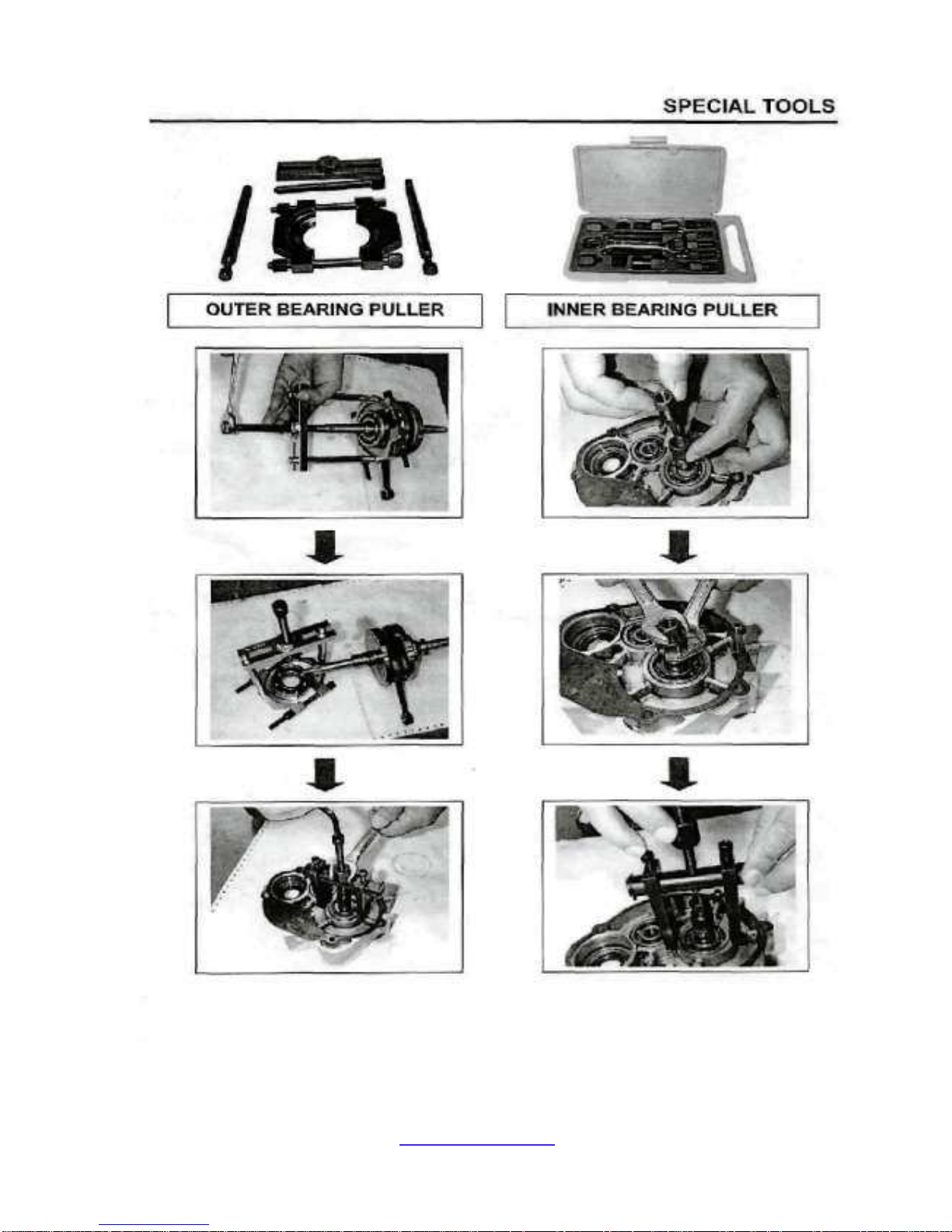 SPECIAL TOOLS

OUTER BEARING PULLER

INNER BEARING PULLER