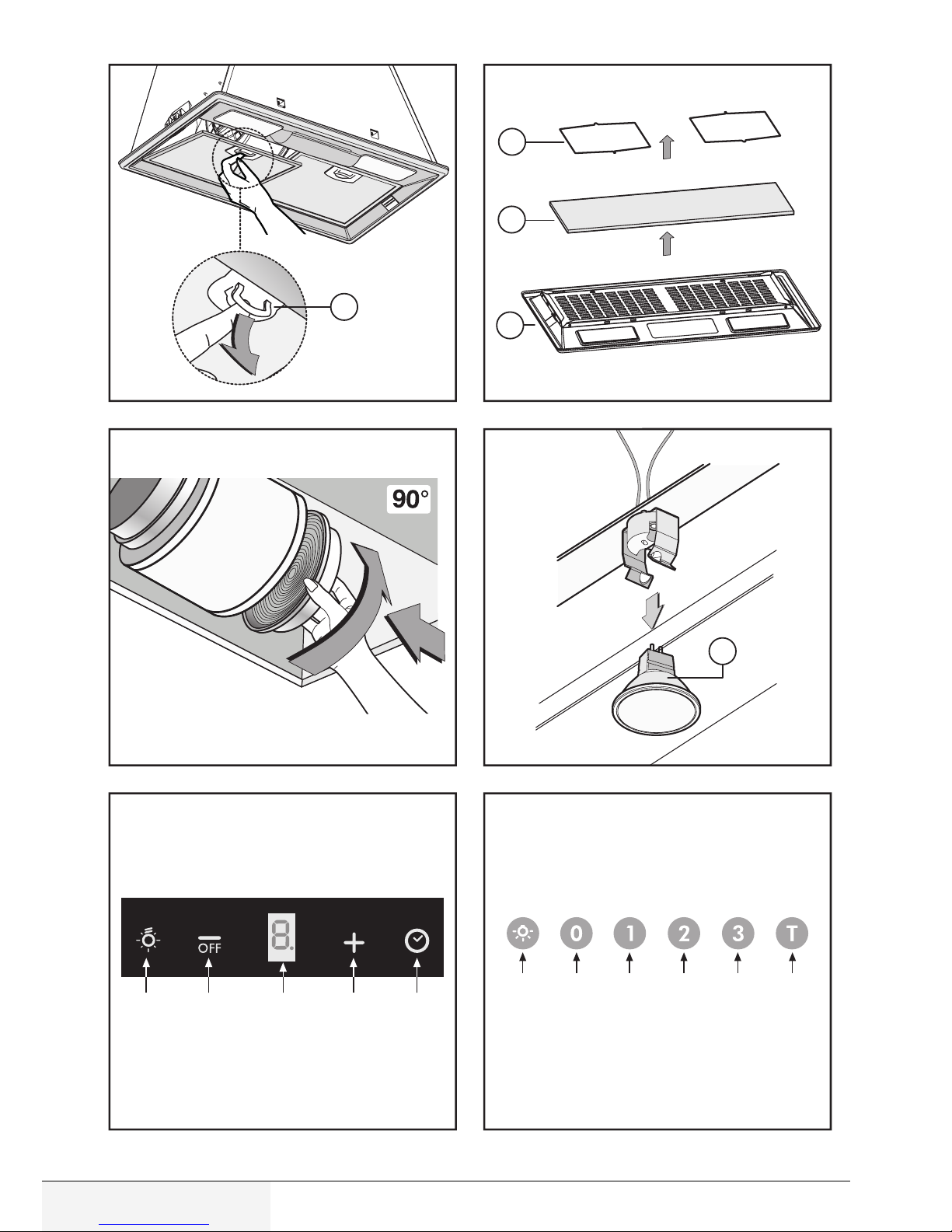 90°

OFF

8.

0 1 2 3 T