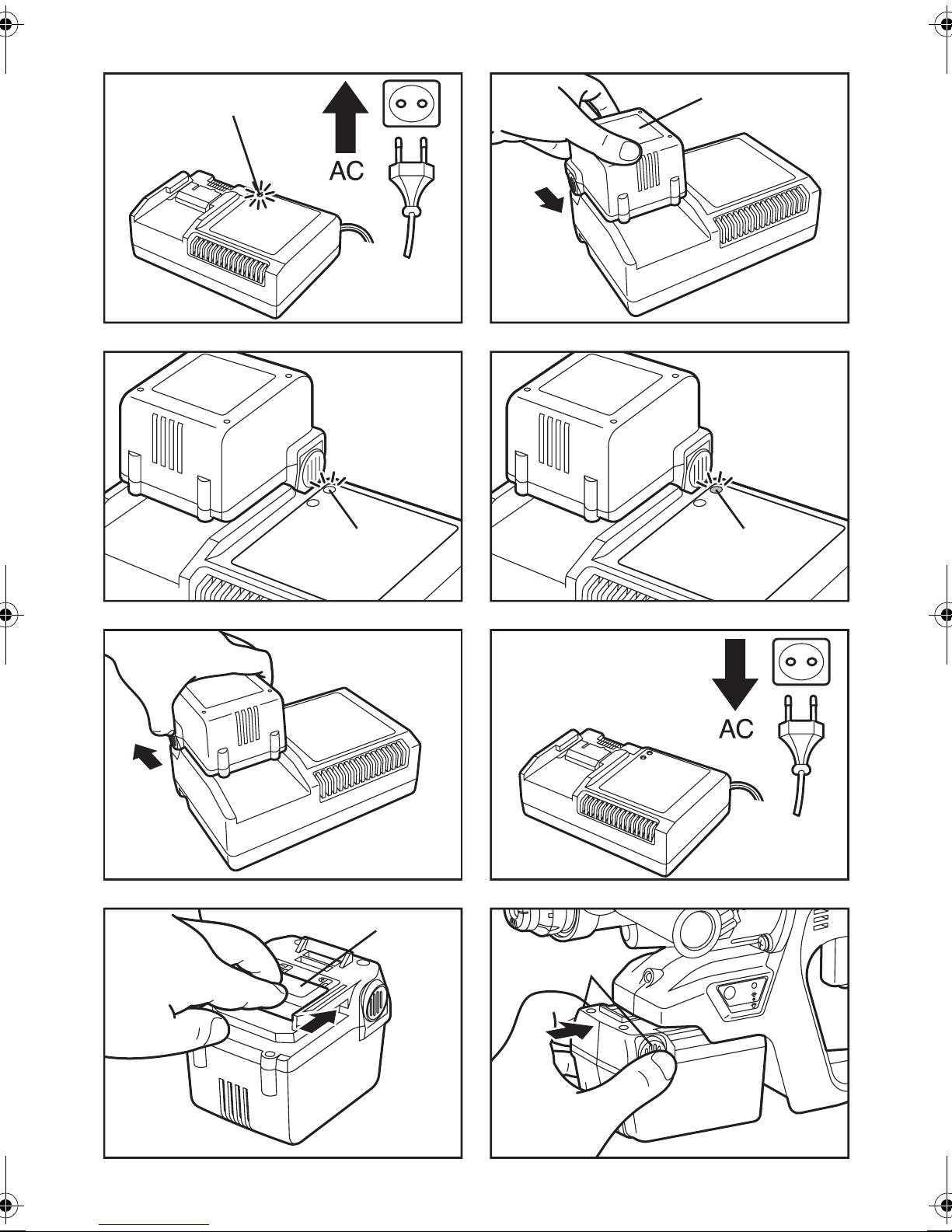 AC

AC