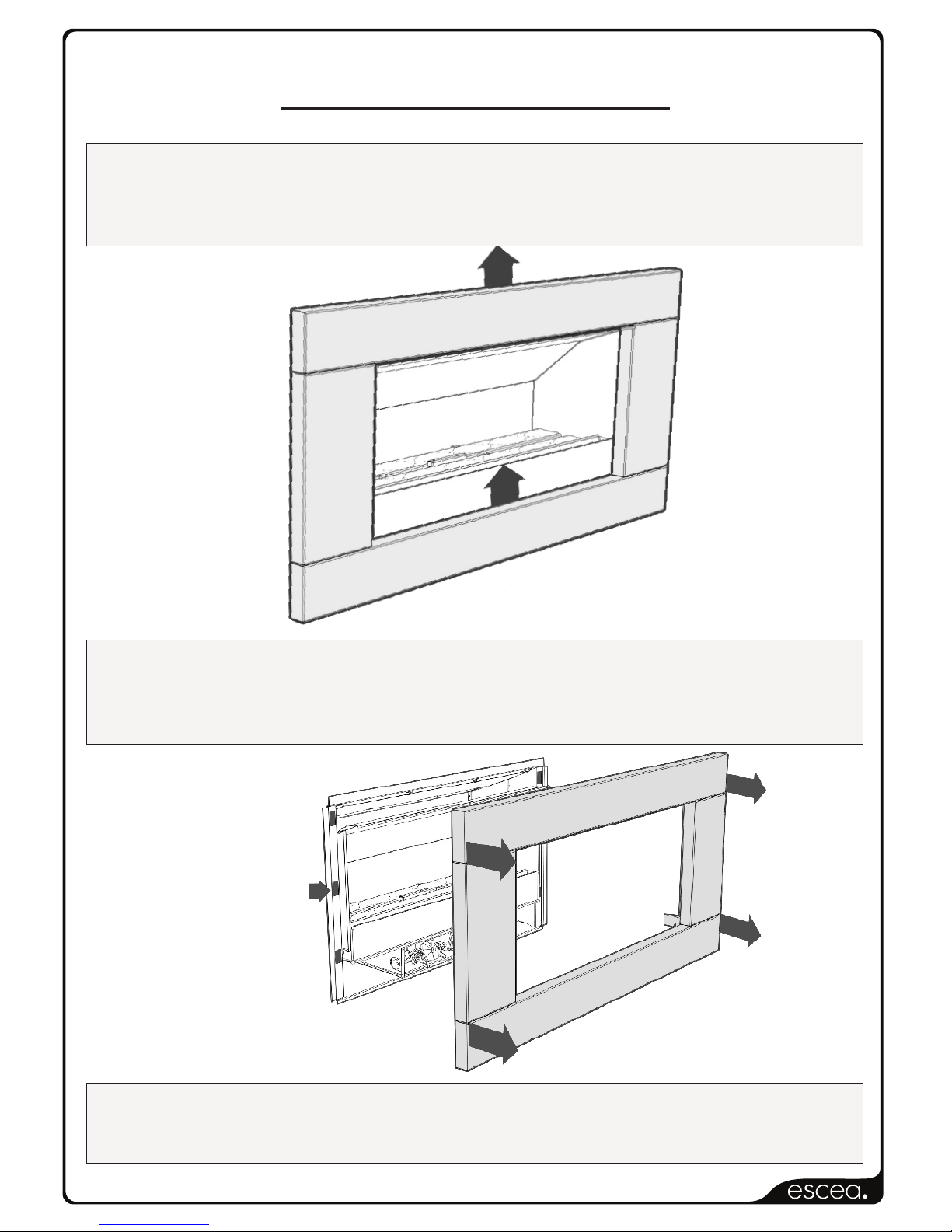 escea.