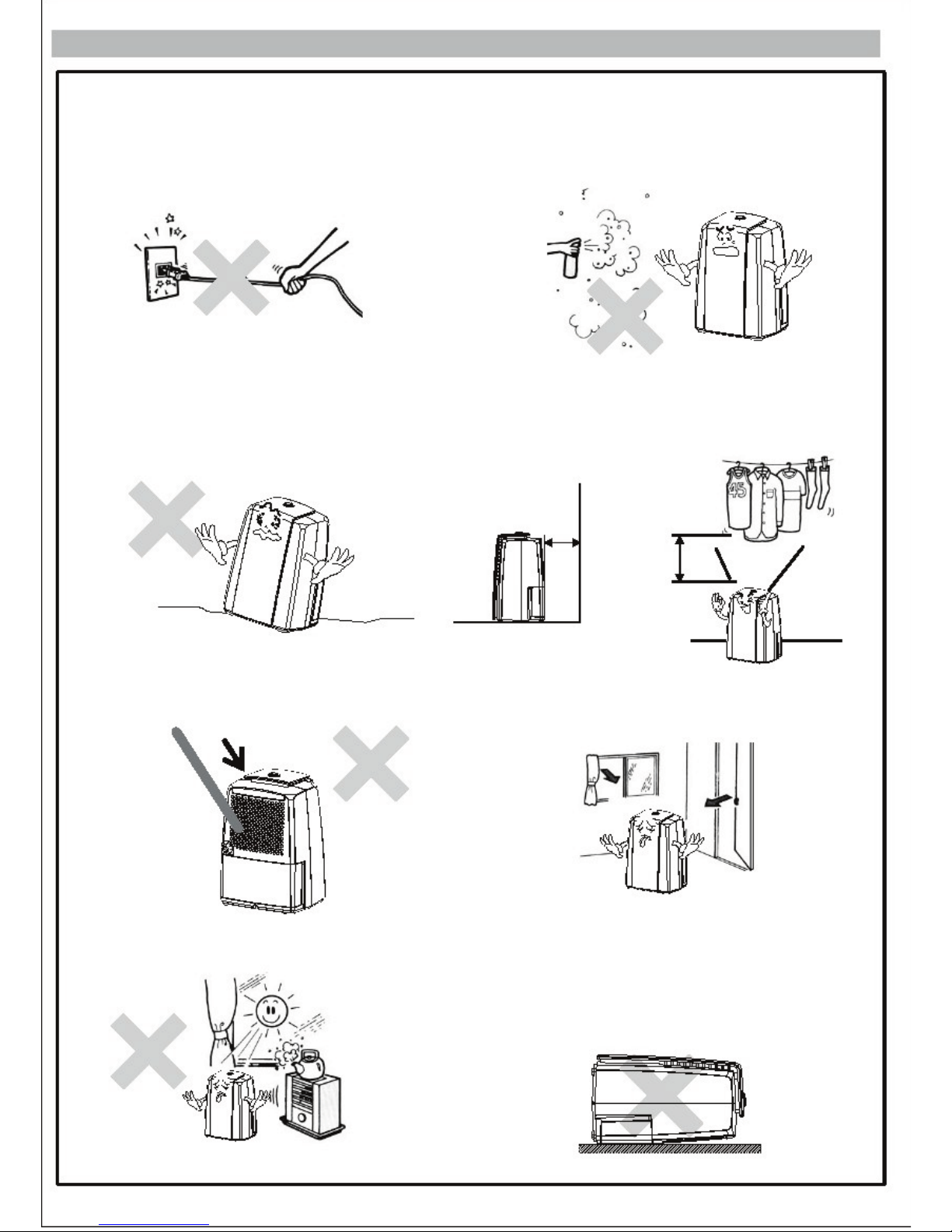 45