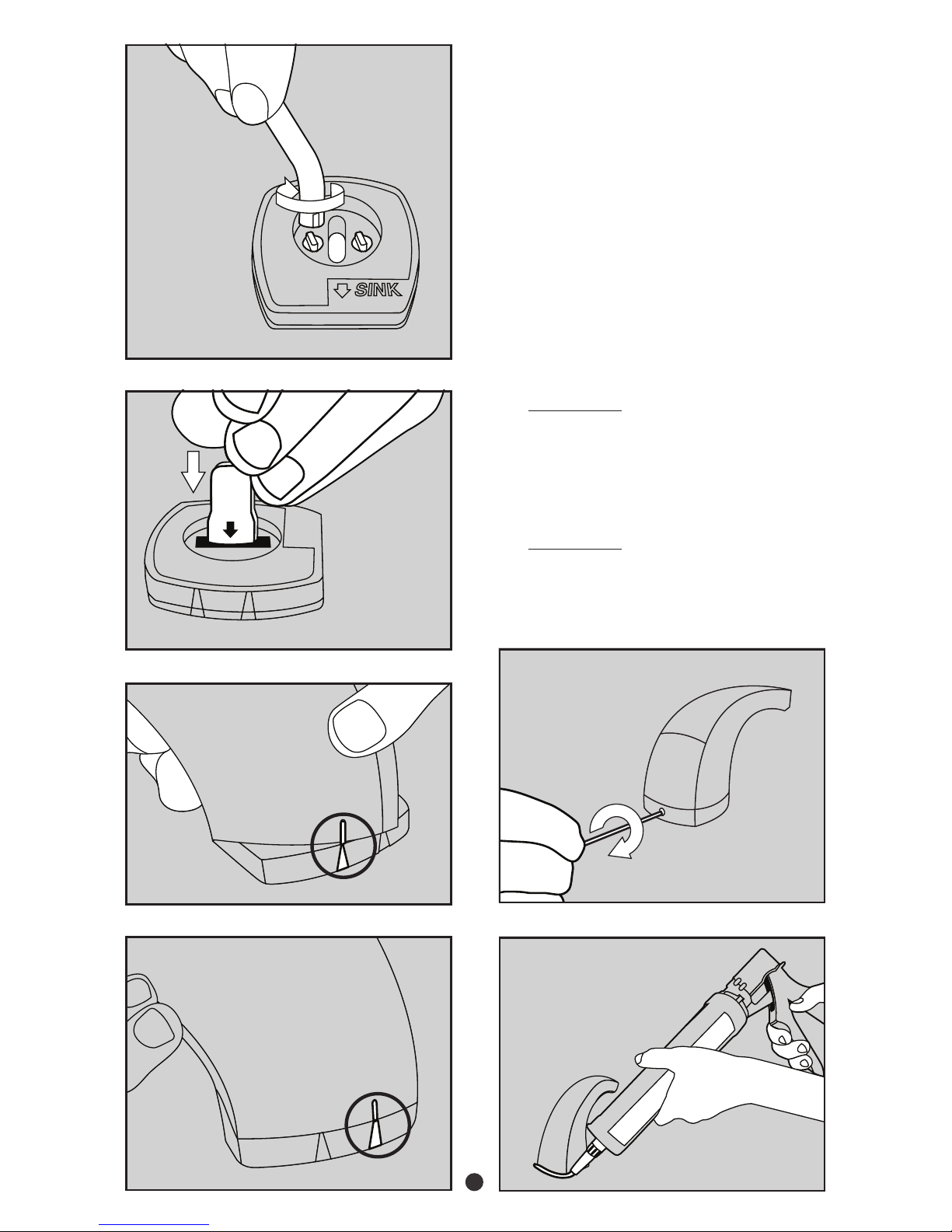 SINK