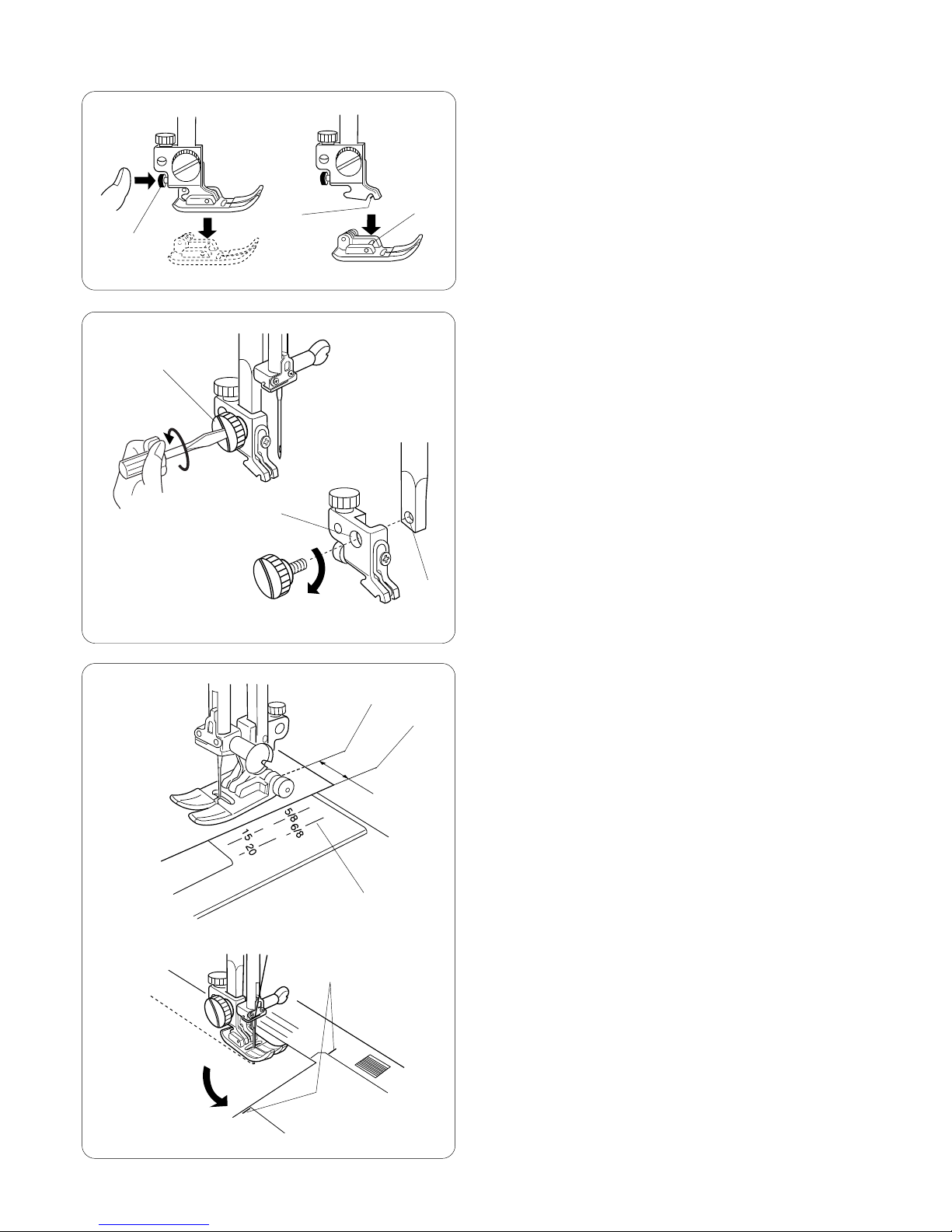 5/8 6/8

15 20