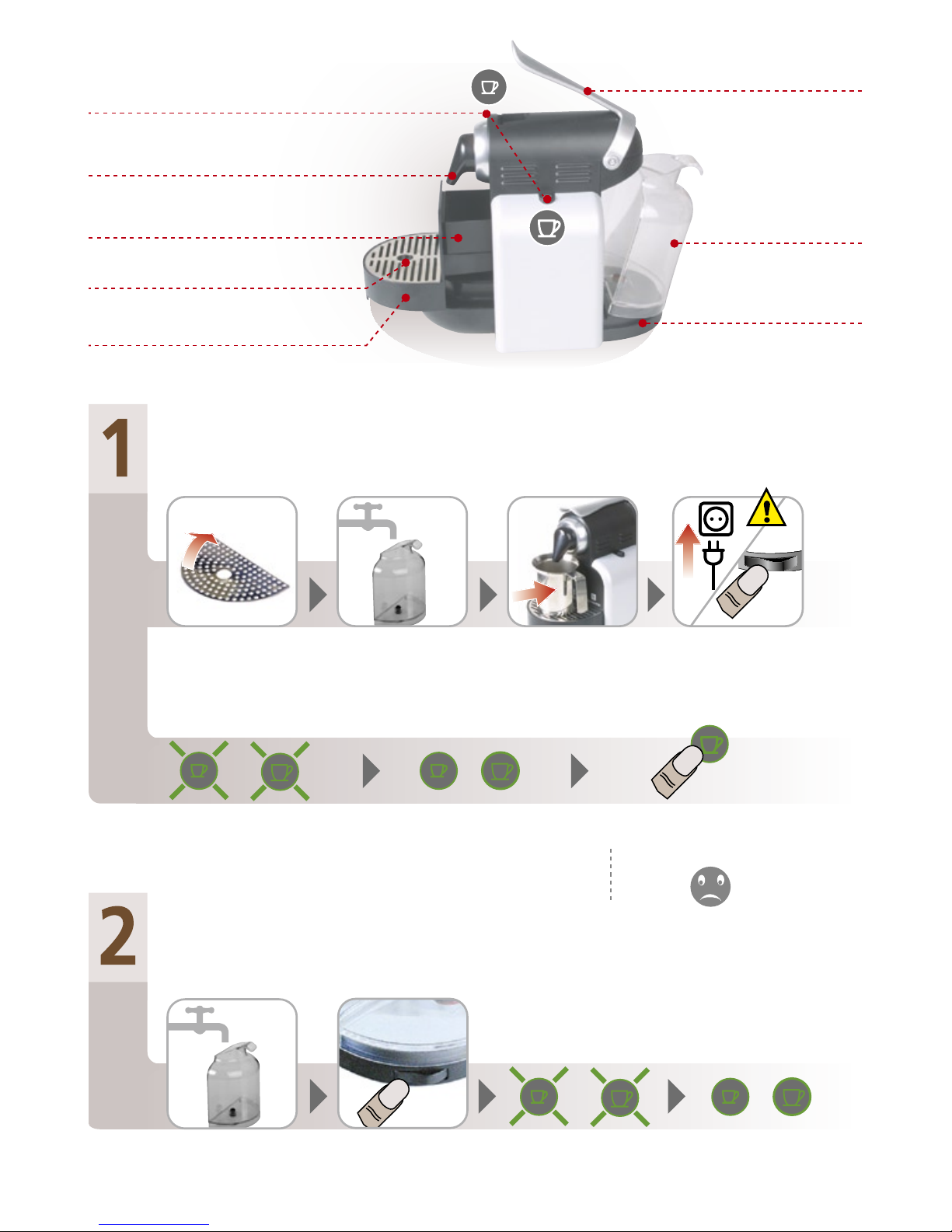 1

2