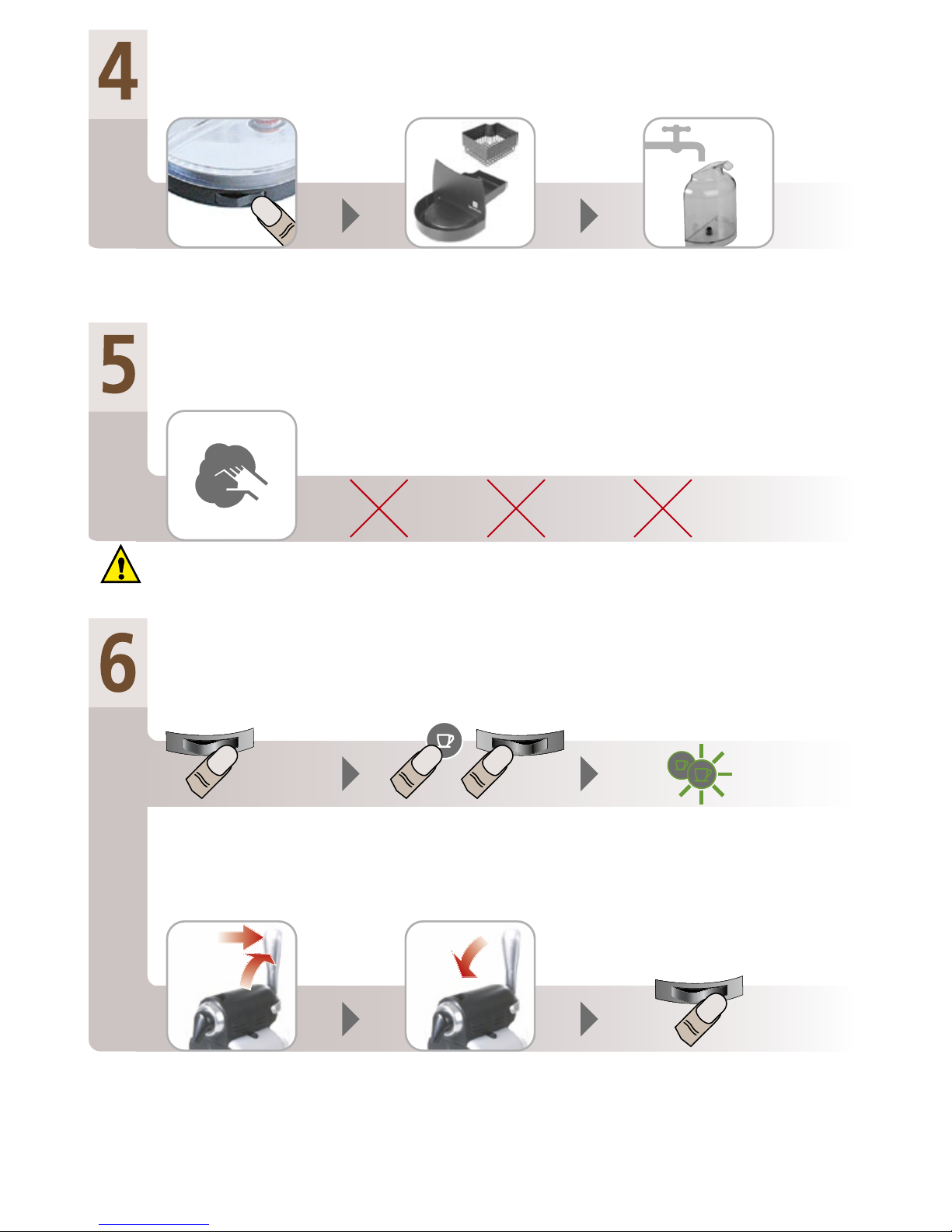 4

5

6