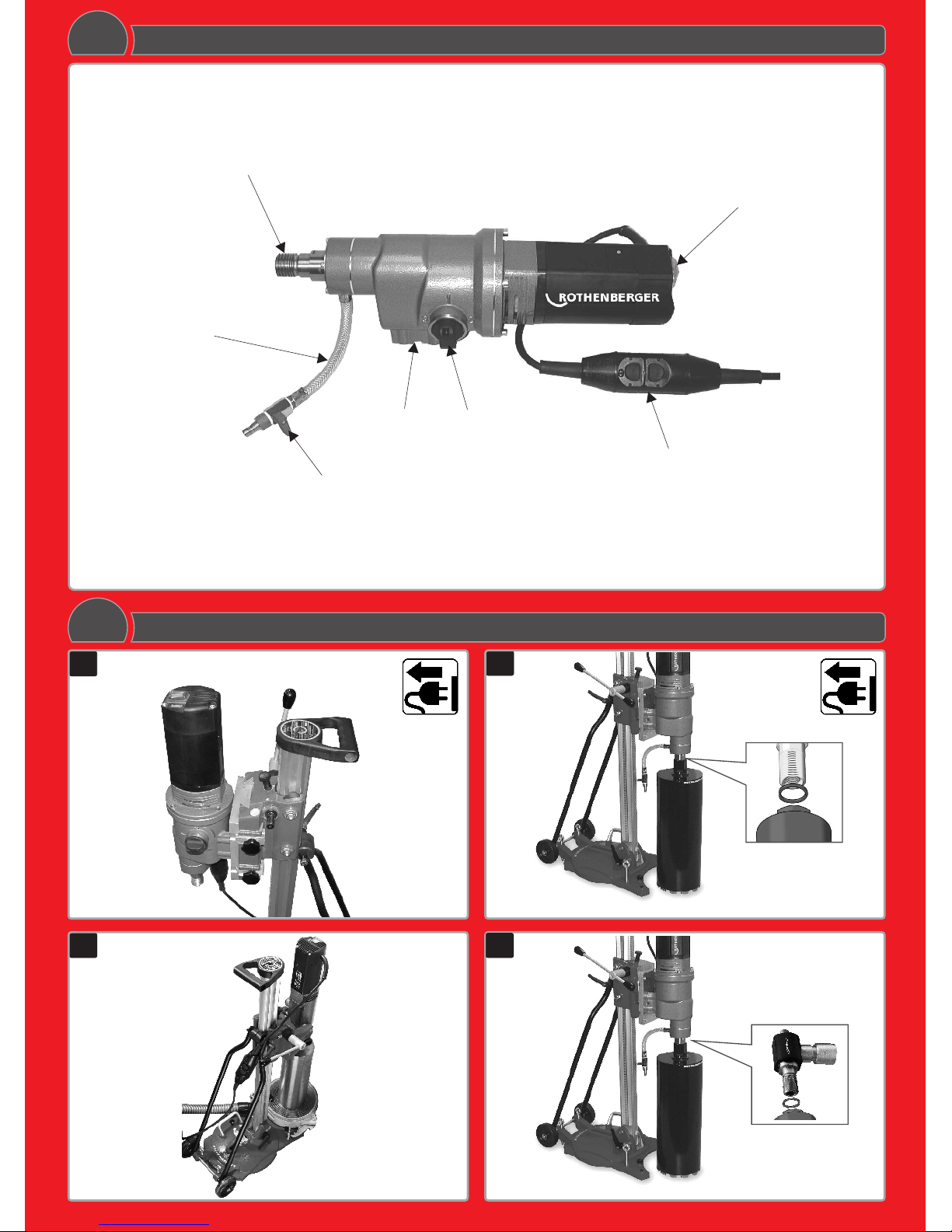 ROTHENBERGER