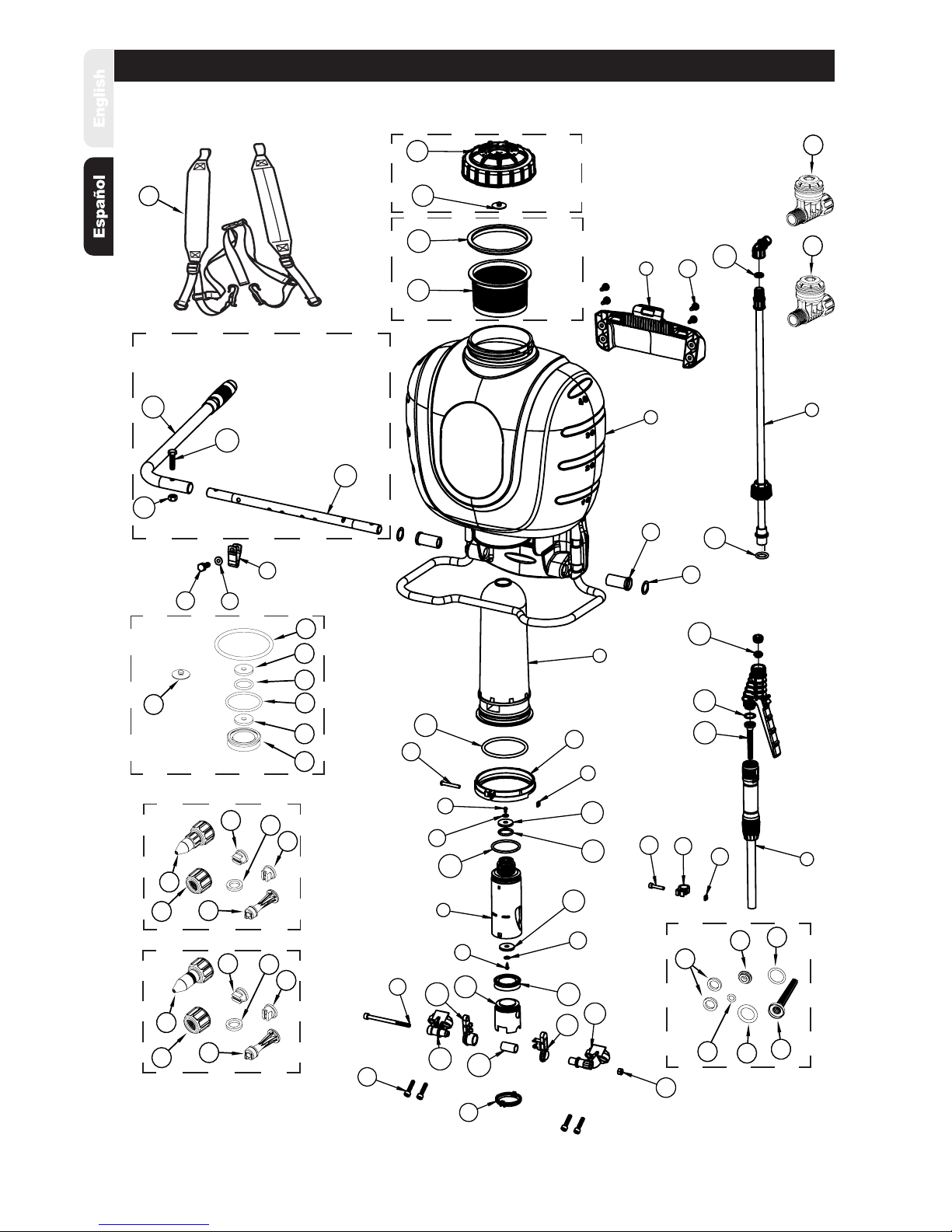 English

Español