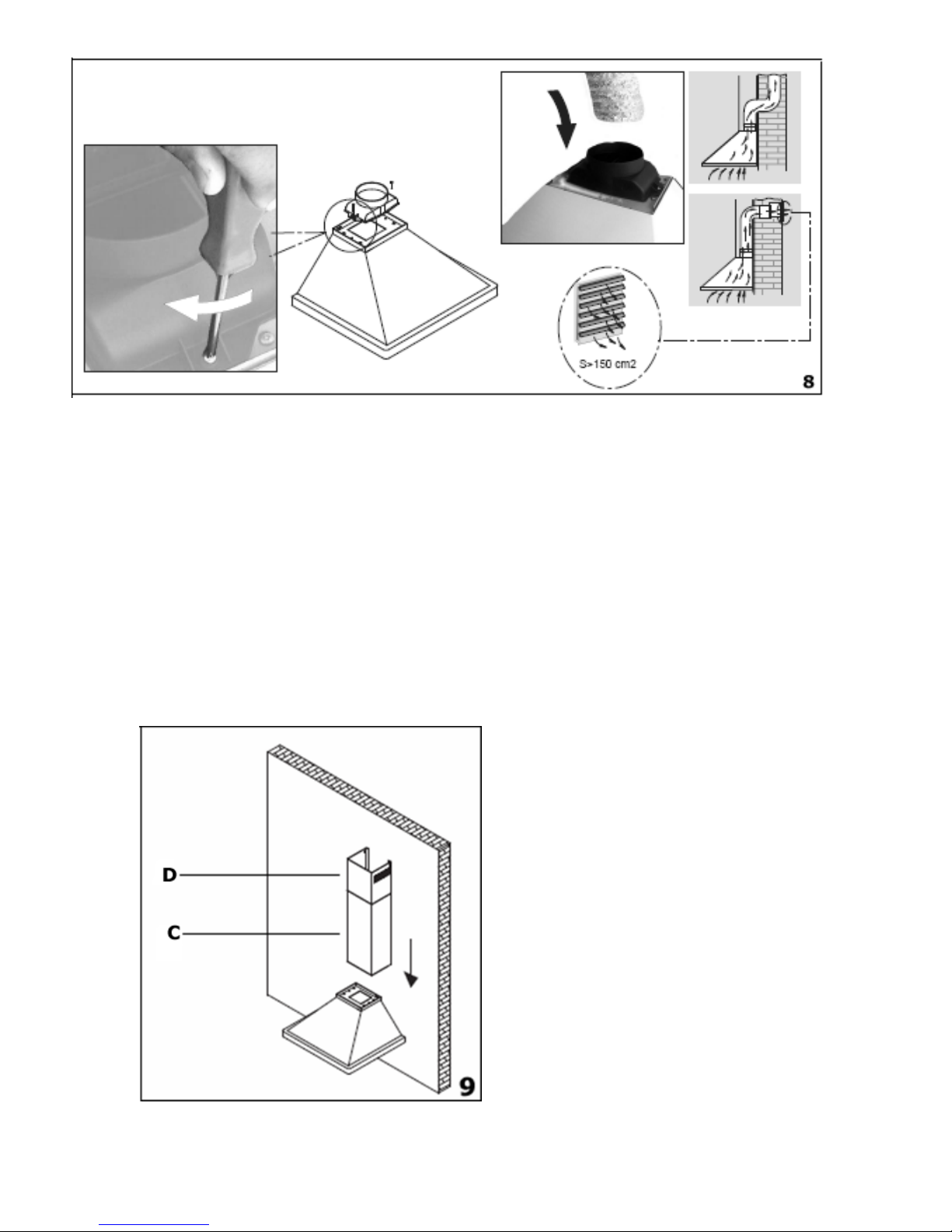 S>150 cm2

8

D

C

9