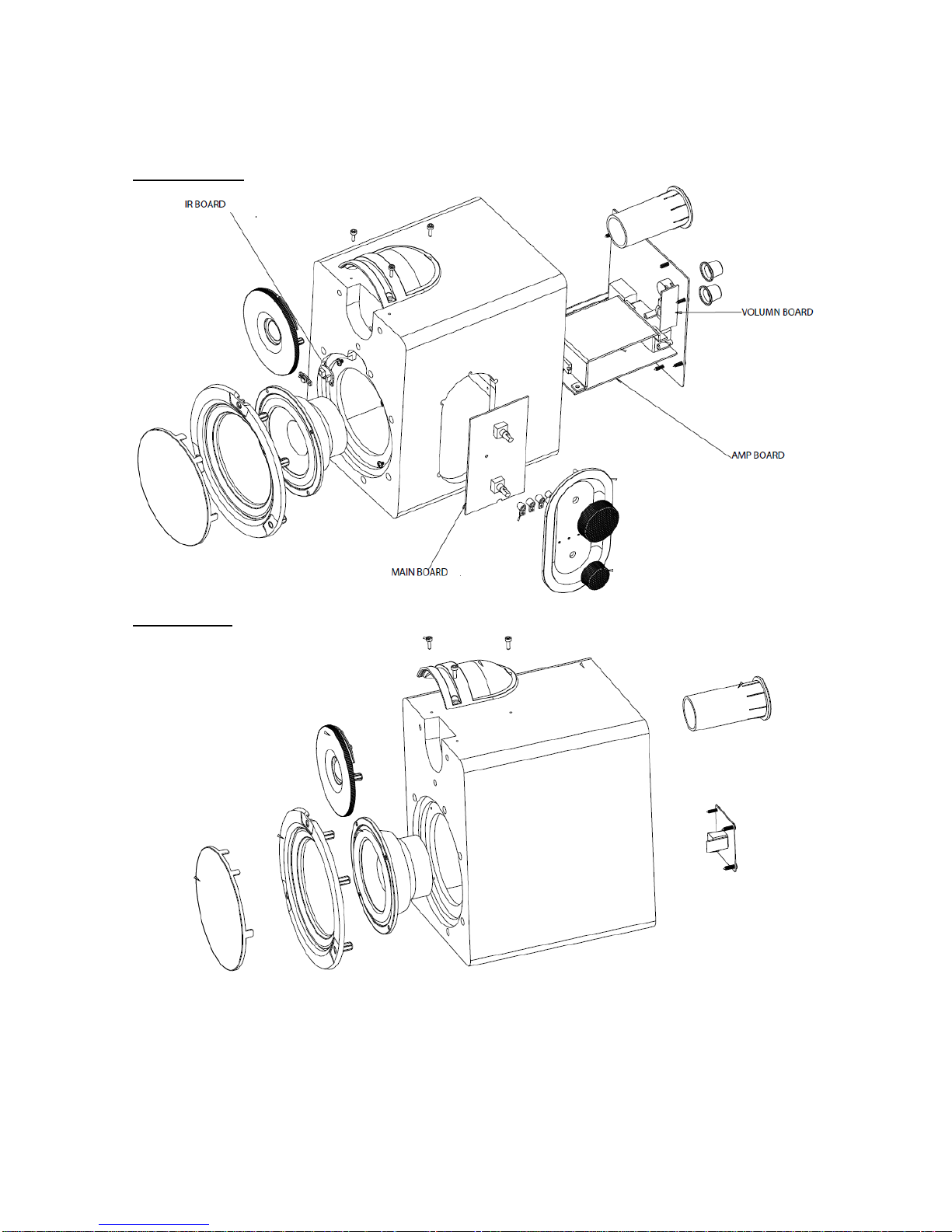 IR BOARD

VOLUMN BOARD

AMP BOARD

MAIN BOARD