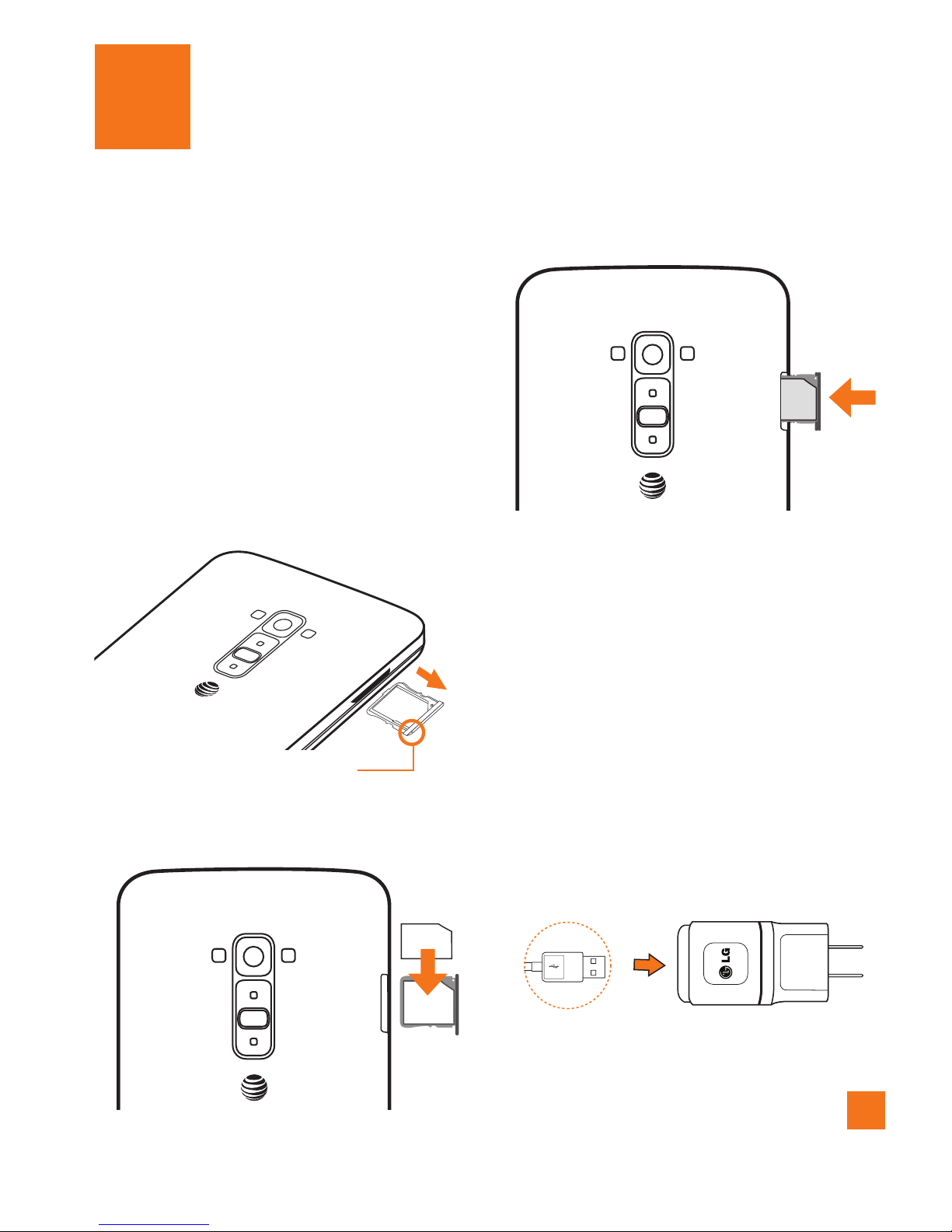 LG