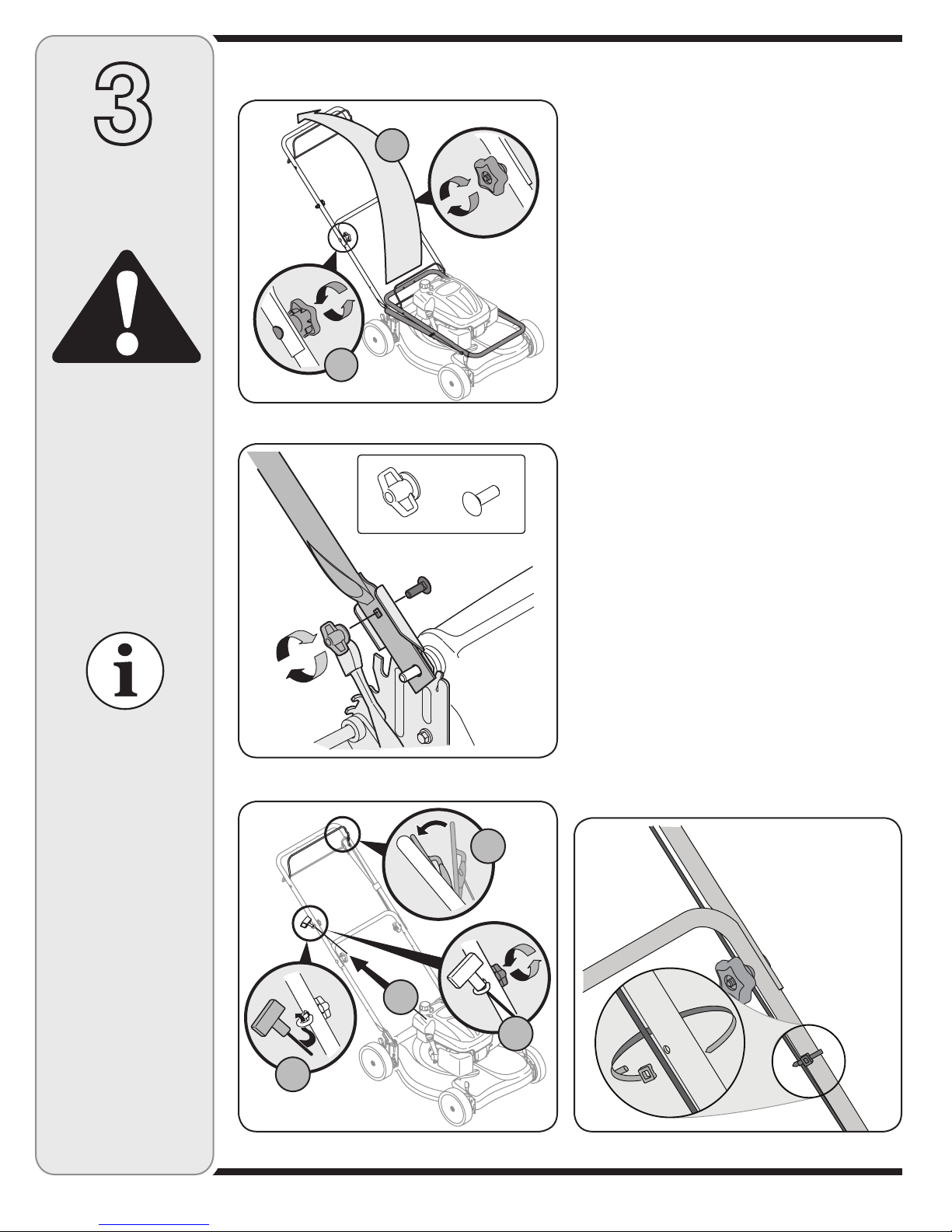 3