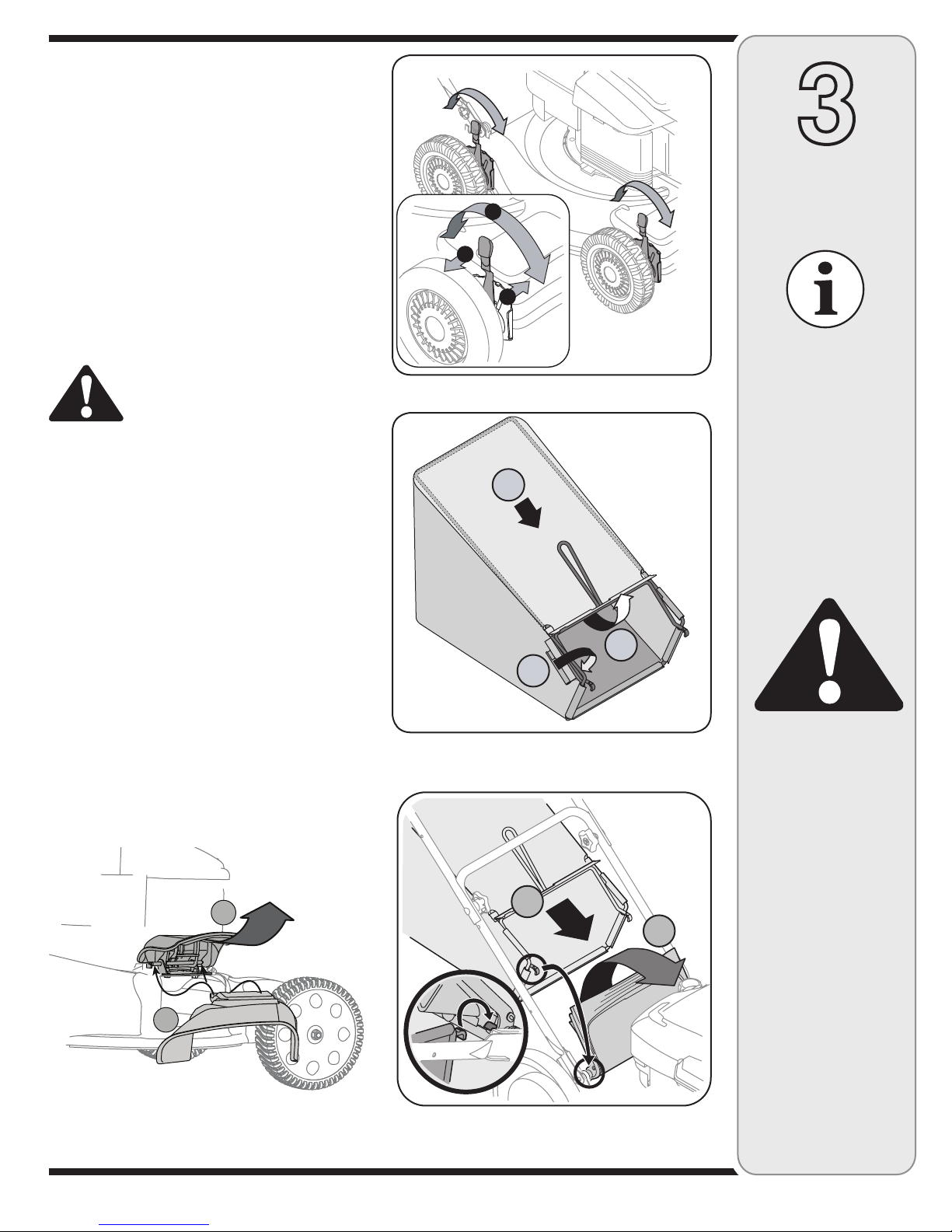 3