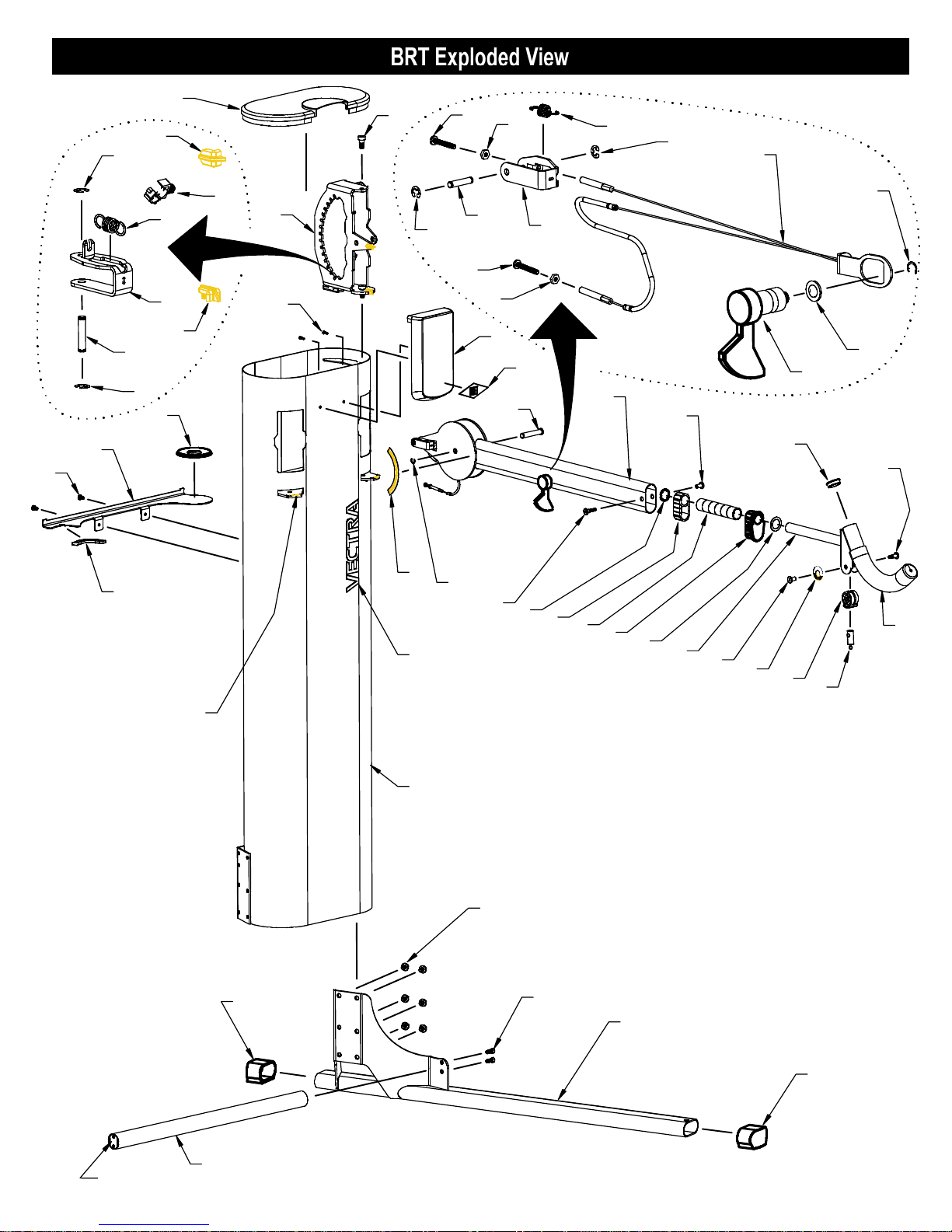 BRT Exploded View

VECTRA