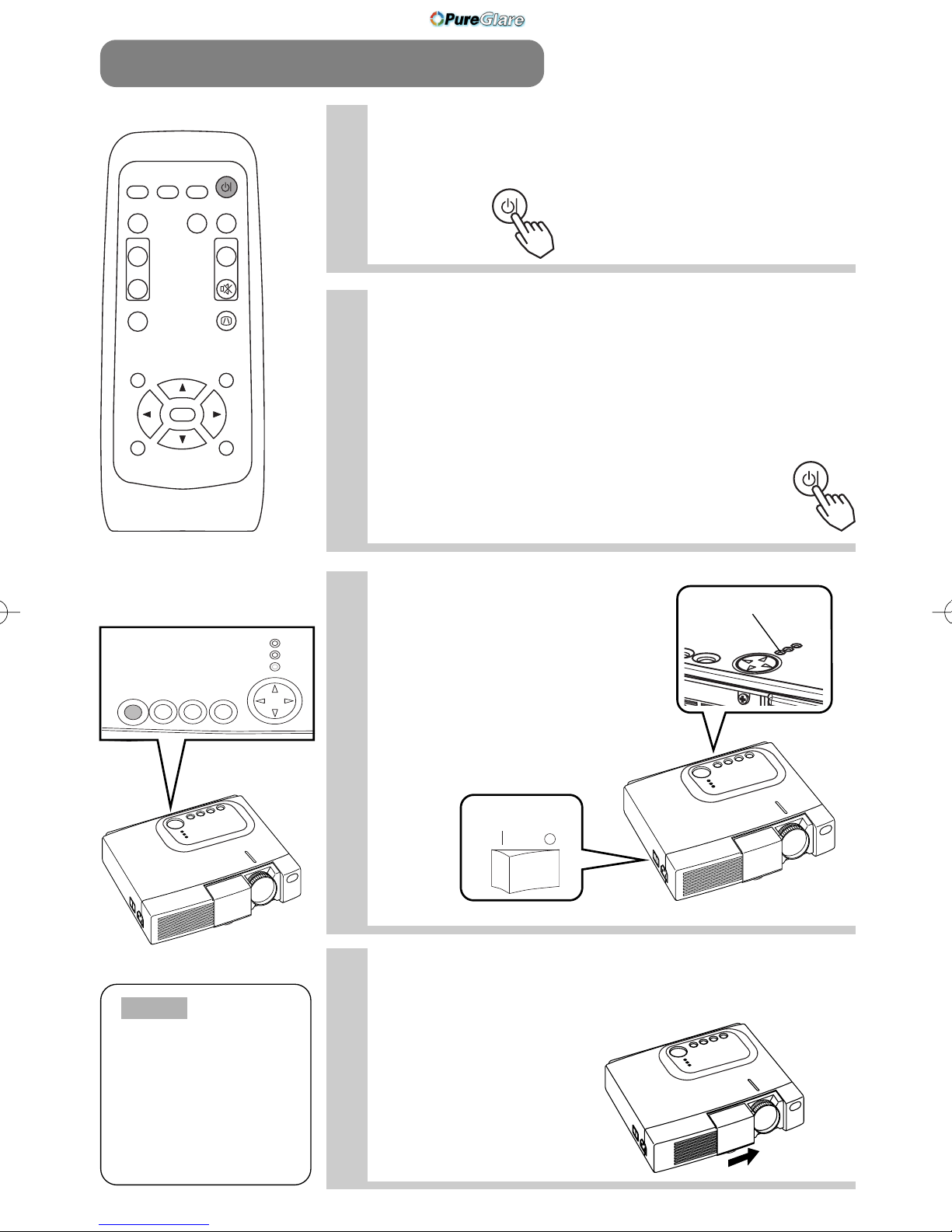 PureGlare