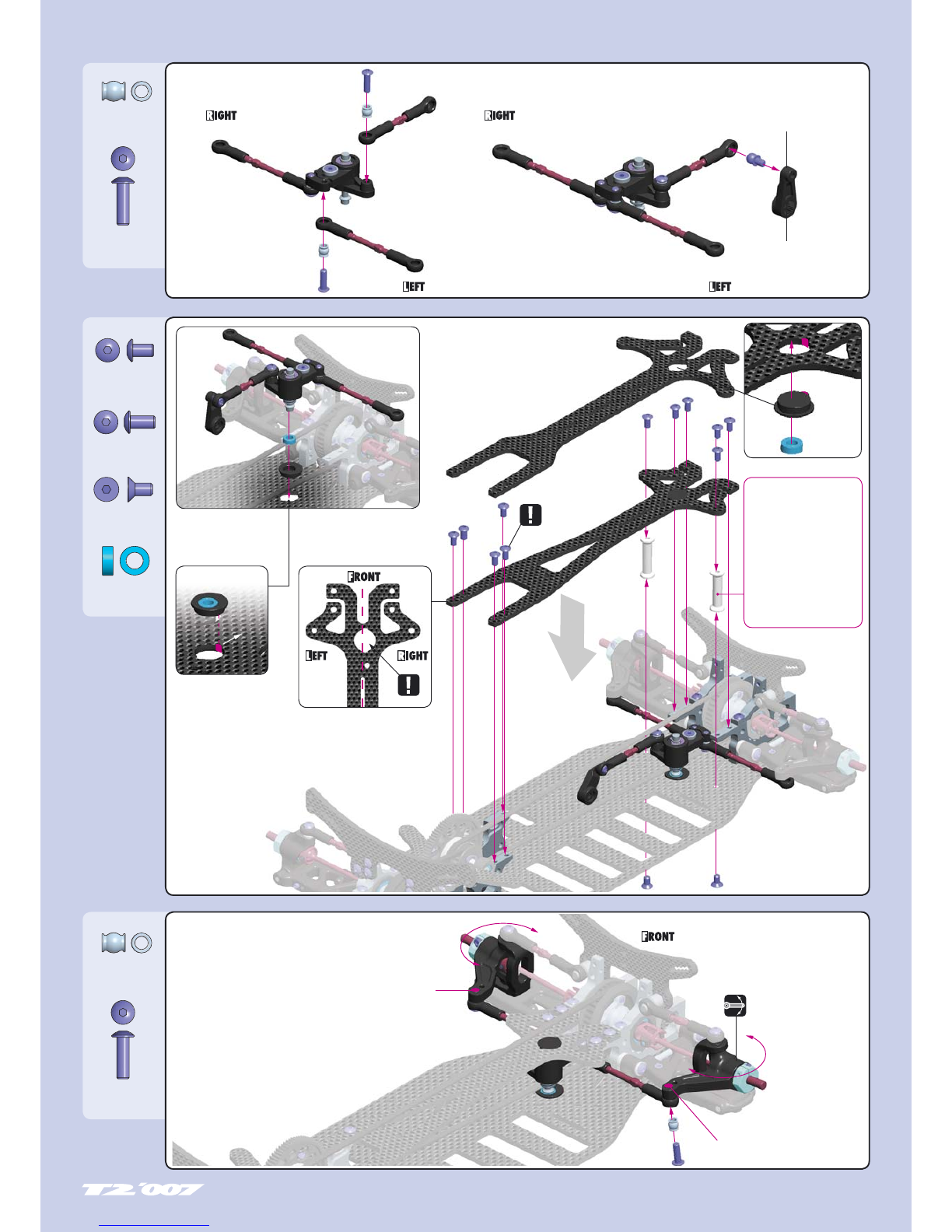 RIGHT

LEFT

RIGHT

LEFT

FRONT

LEFT

RIGHT

FRONT

T2'007