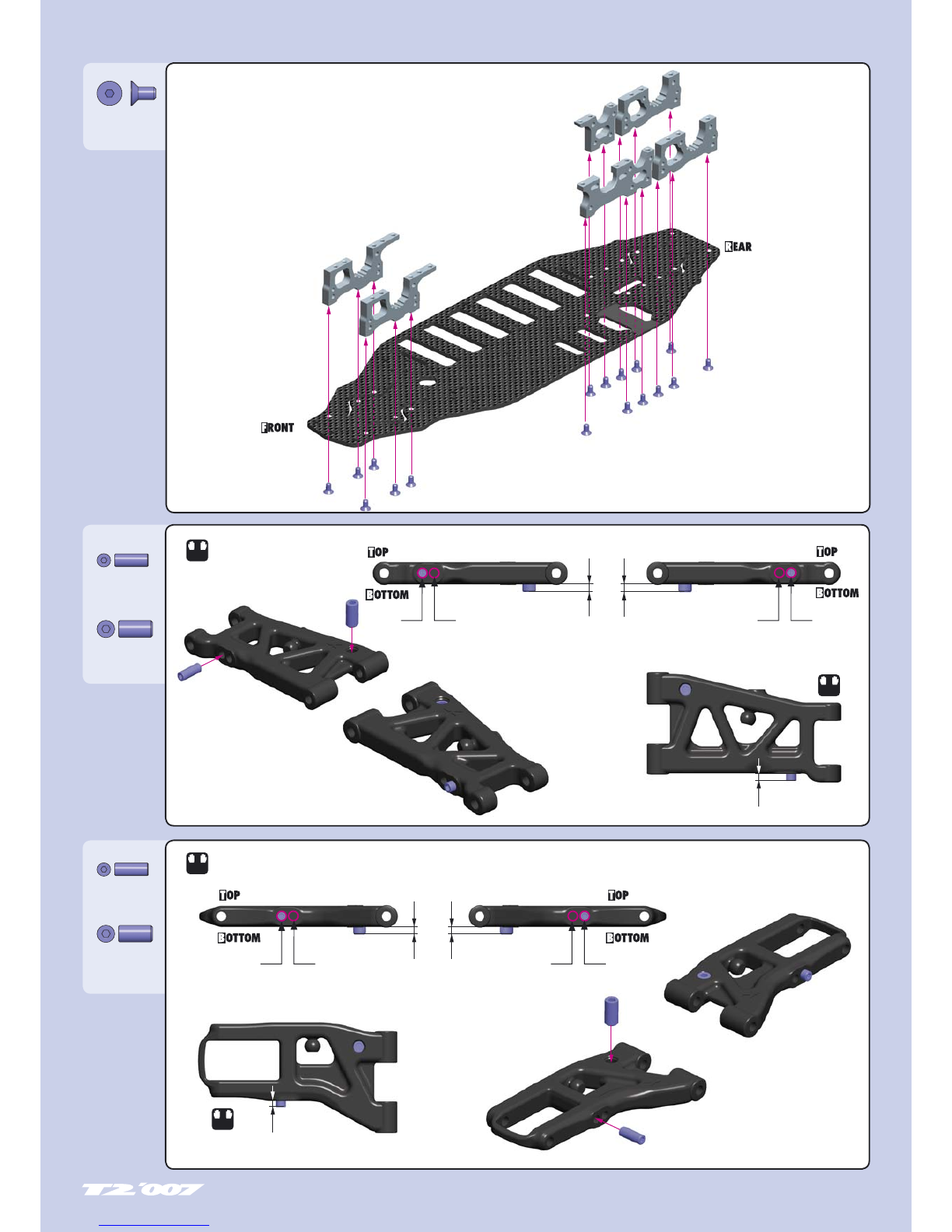 REAR

FRONT

TOP

BOTTOM

TOP

BOTTOM

TOP

BOTTOM

TOP

BOTTOM

T2'007