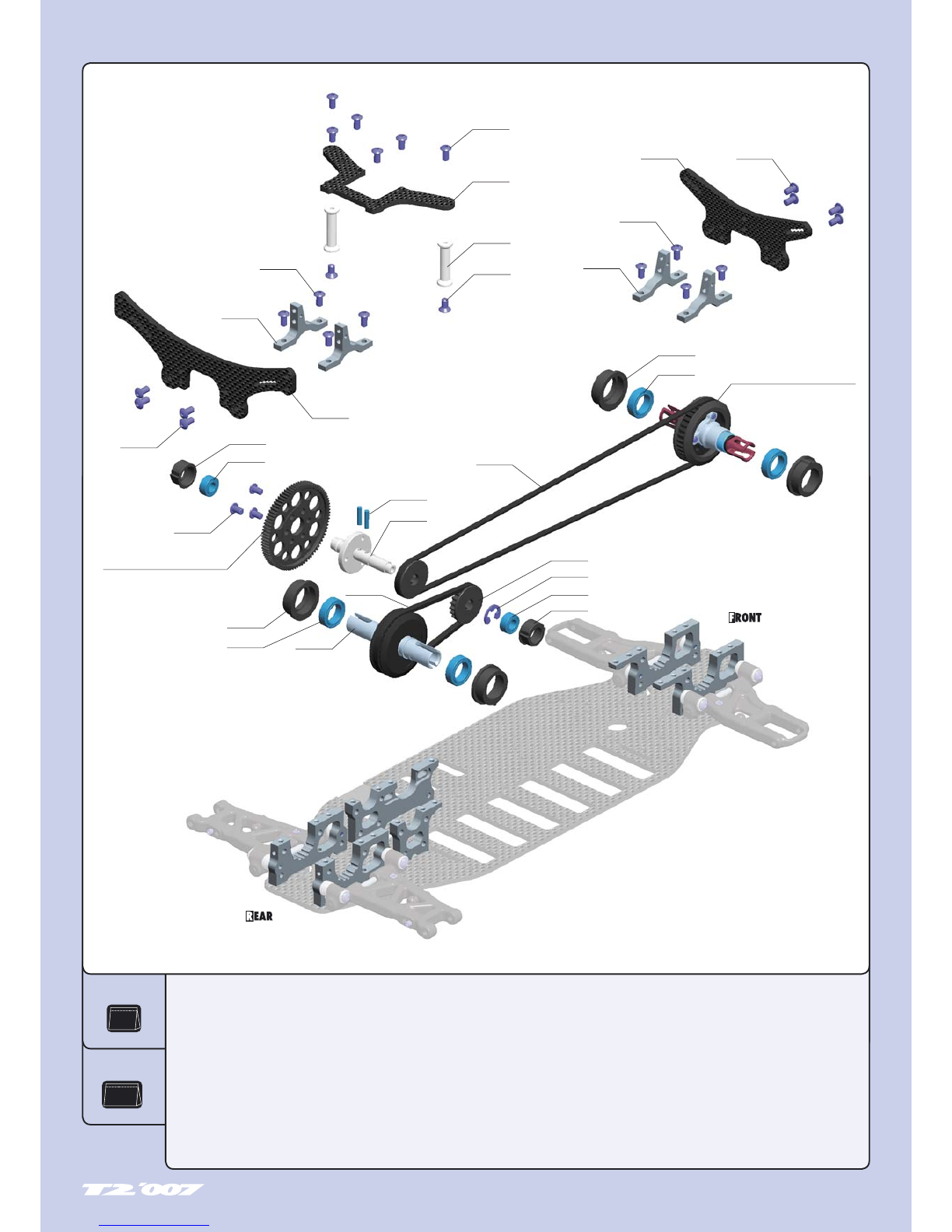 FRONT

REAR

T2'007