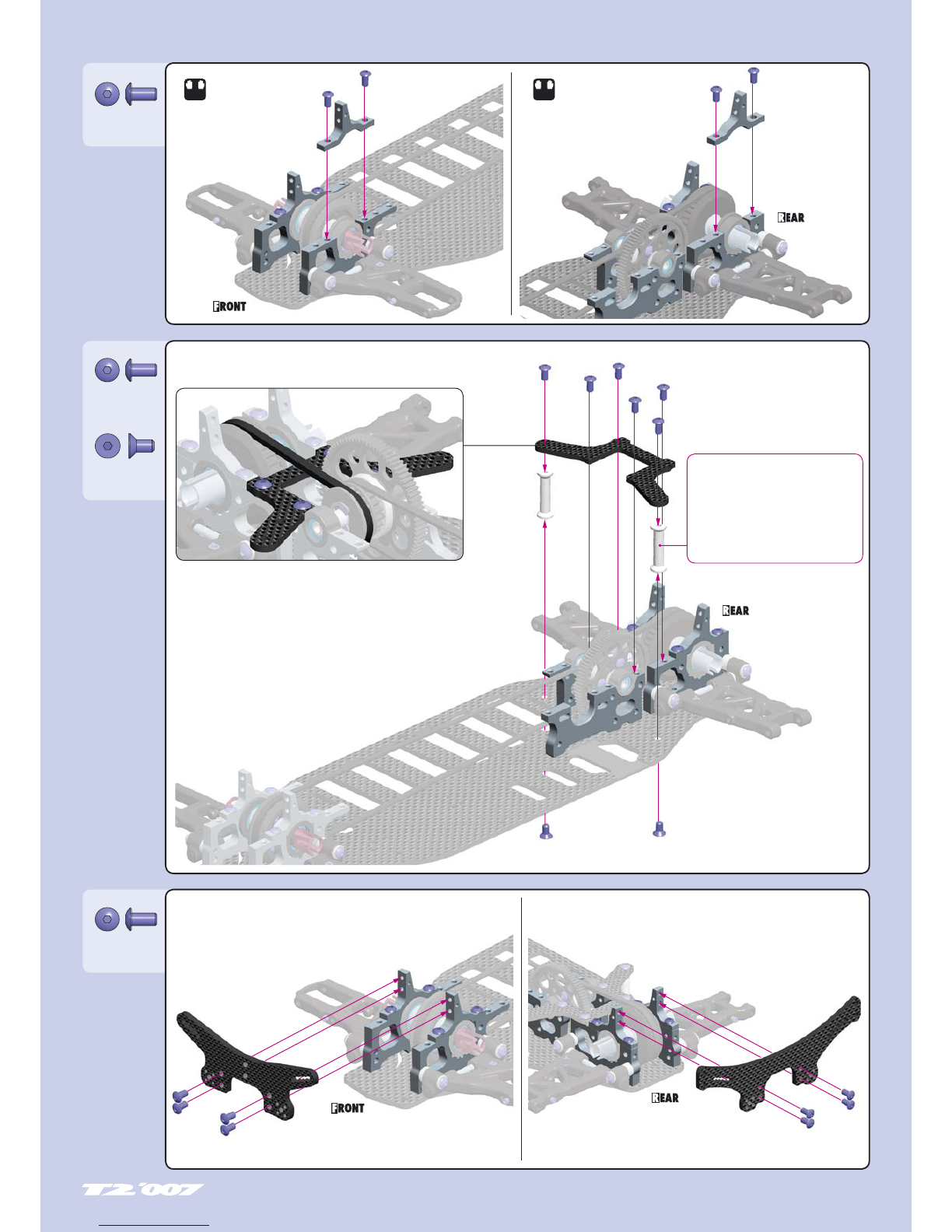 FRONT

REAR

REAR

FRONT

REAR

T2'007