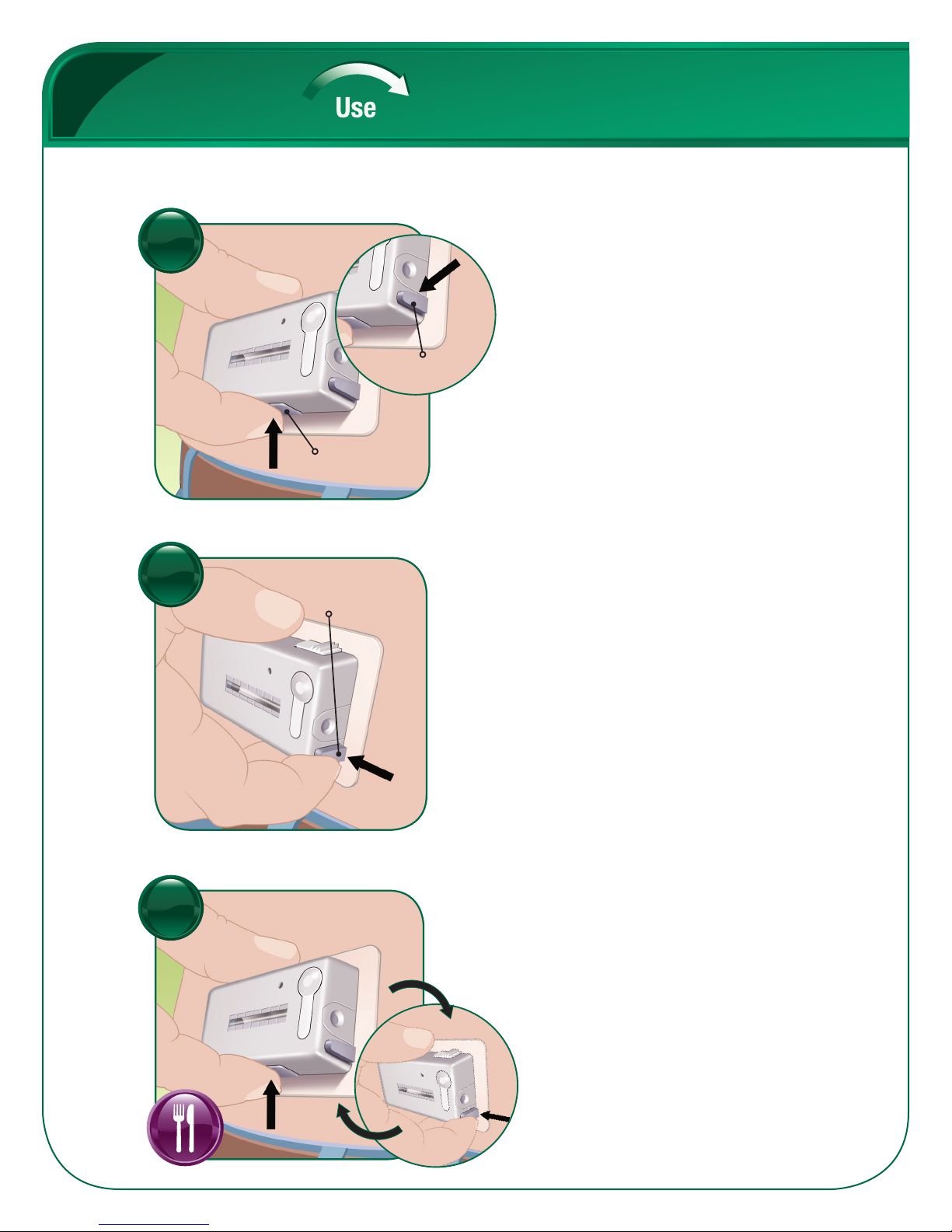 Use