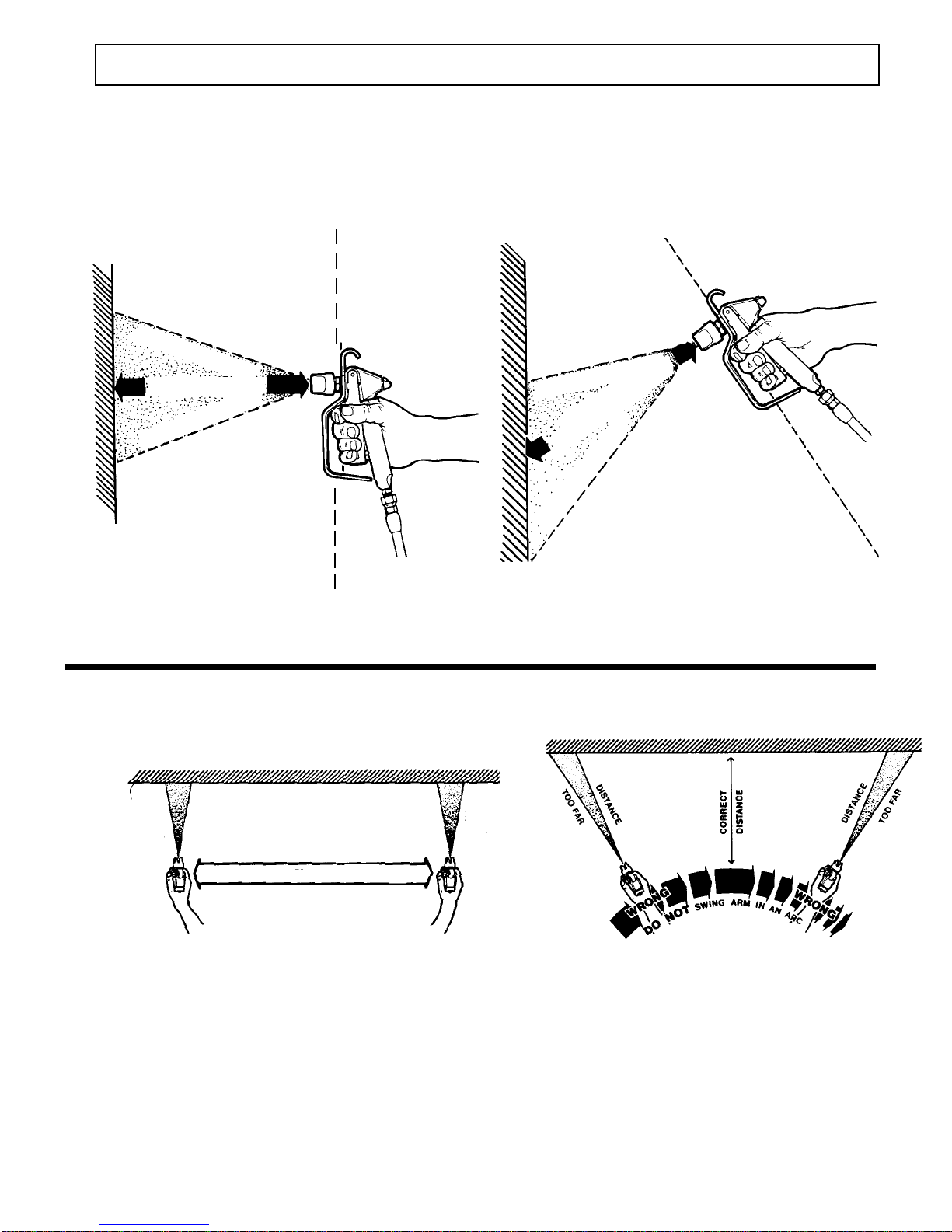 TOO FAR DISTANCE

CORRECT DISTANCE

DISTANCE TOO FAR

WRONG

DO NOT SWING ARM IN AN ARC

WRONG