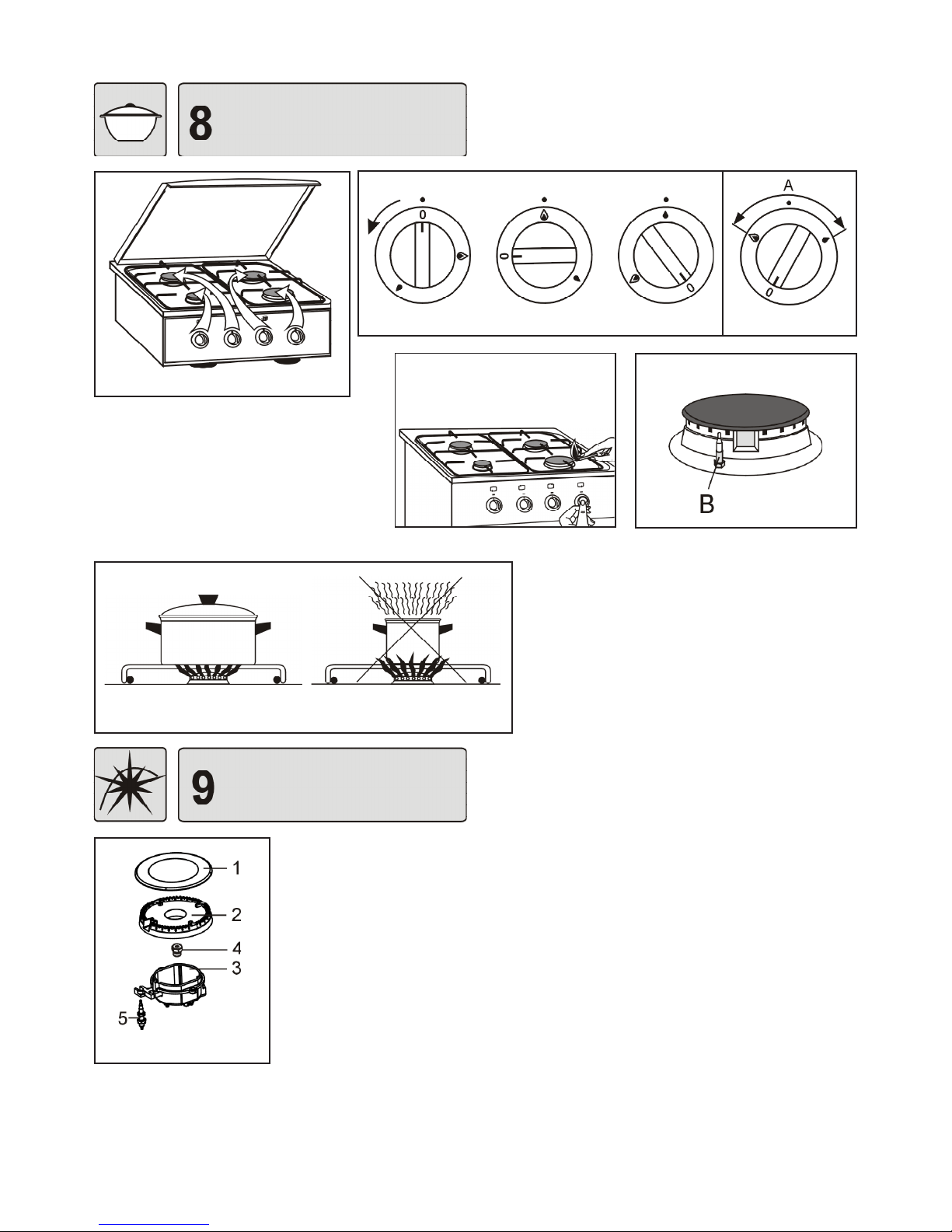 8

0

0

0

A

0

B

9

1

2

4

3

5