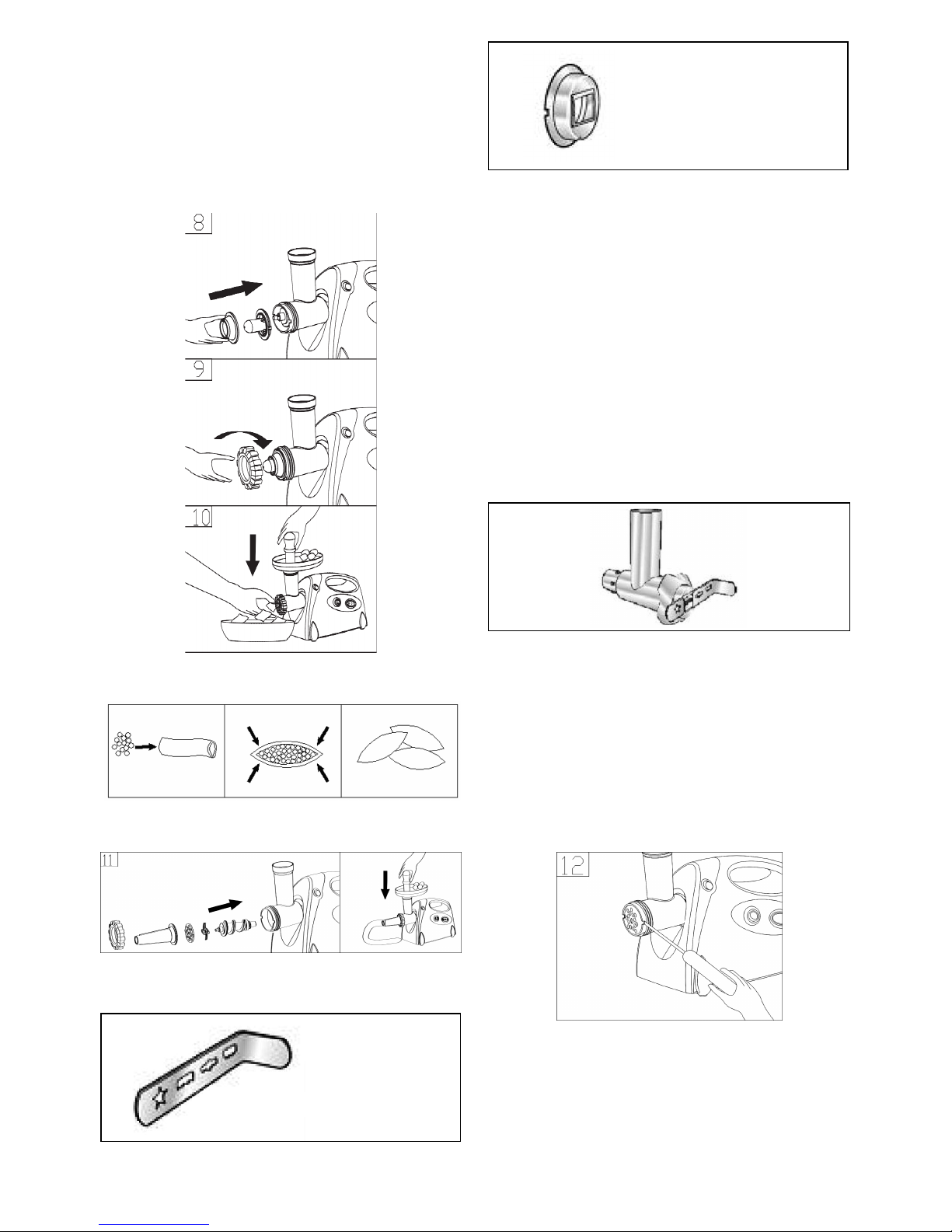 8

9

10

11

12