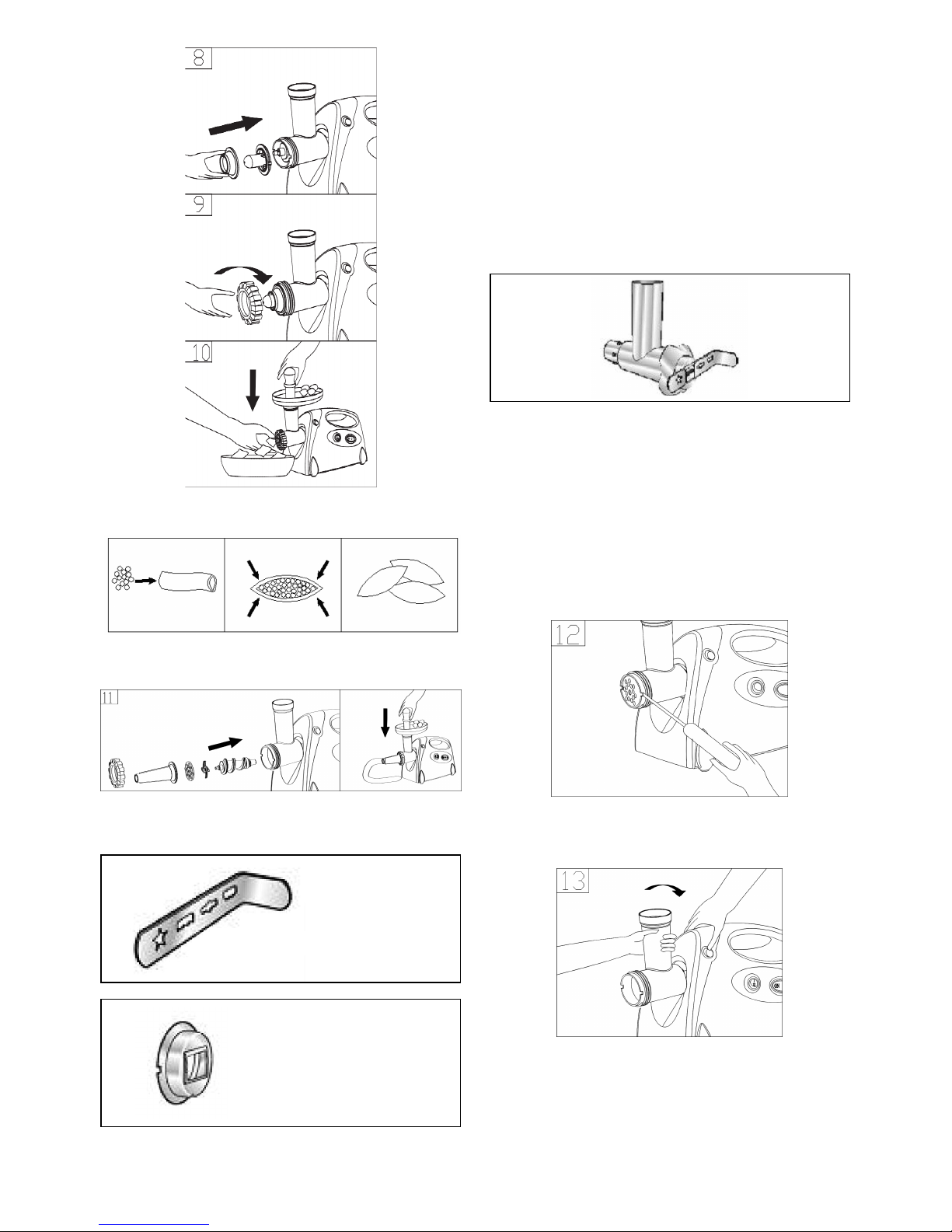 8

9

10

11

12

13

ON