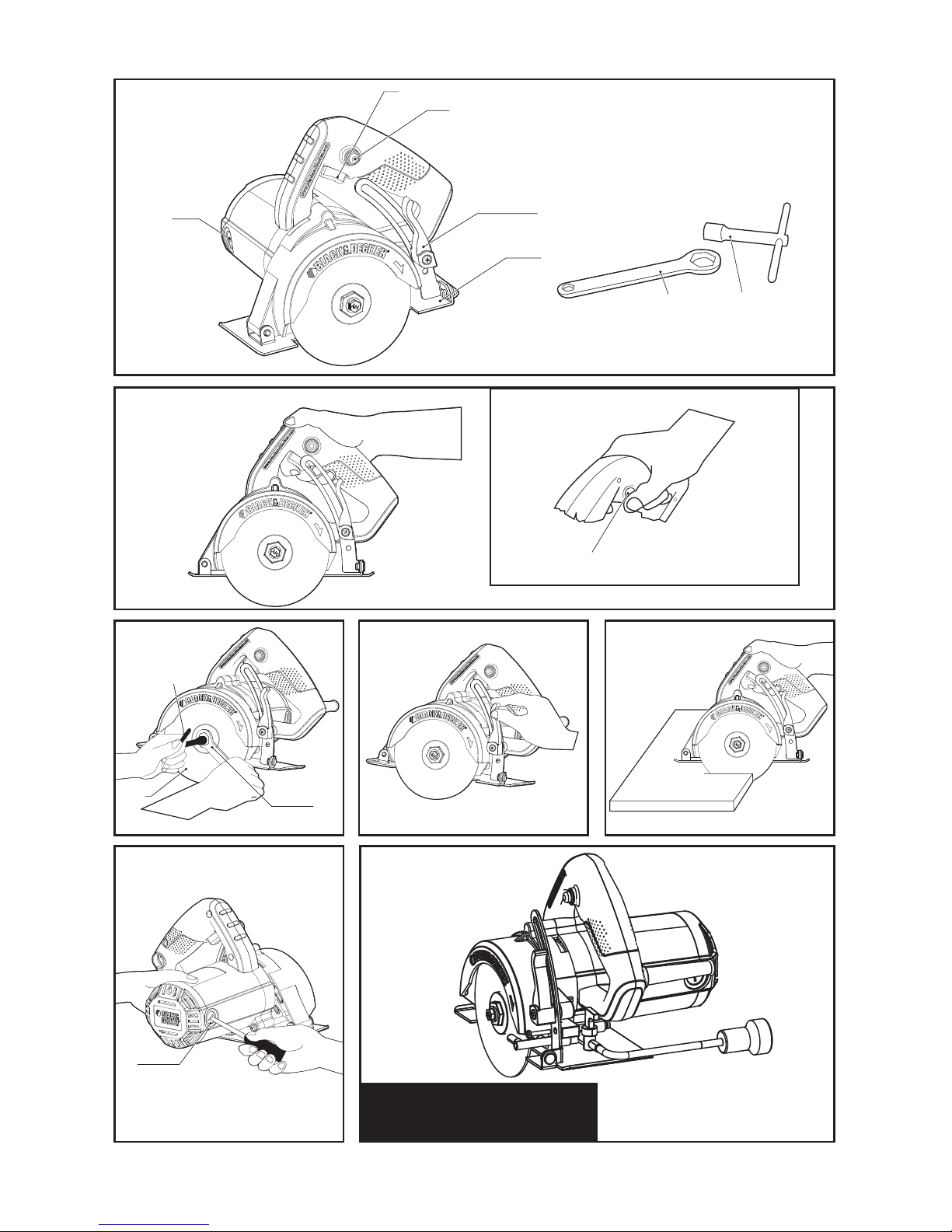 BLACK&DECKER
BLACK&DECKER
BLACK&DECKER
BLACK&DECKER
BLACK&DECKER
BLACK&DECKER