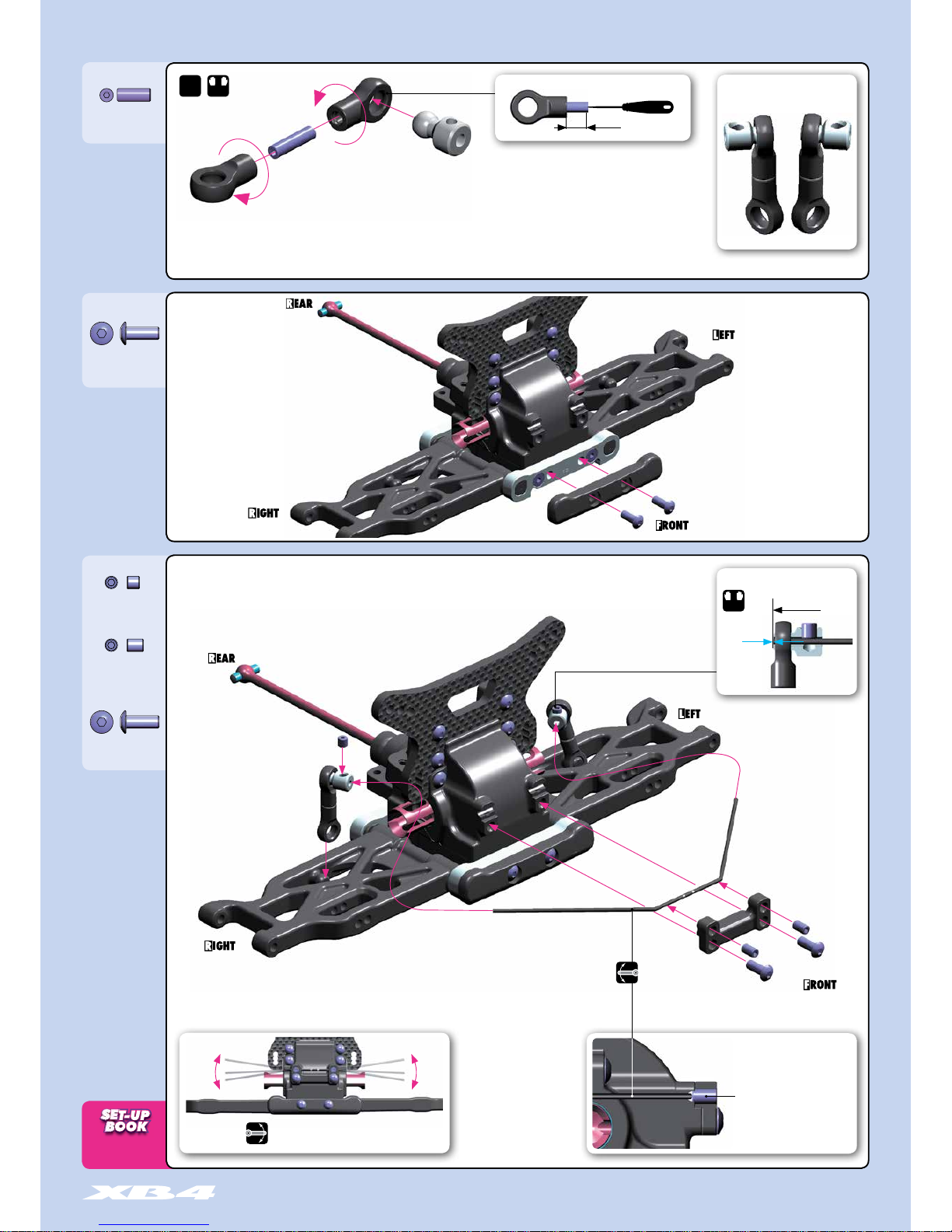 REAR

LEFT

RIGHT

FRONT

REAR

LEFT

RIGHT

FRONT

SET-UP BOOK

XB4