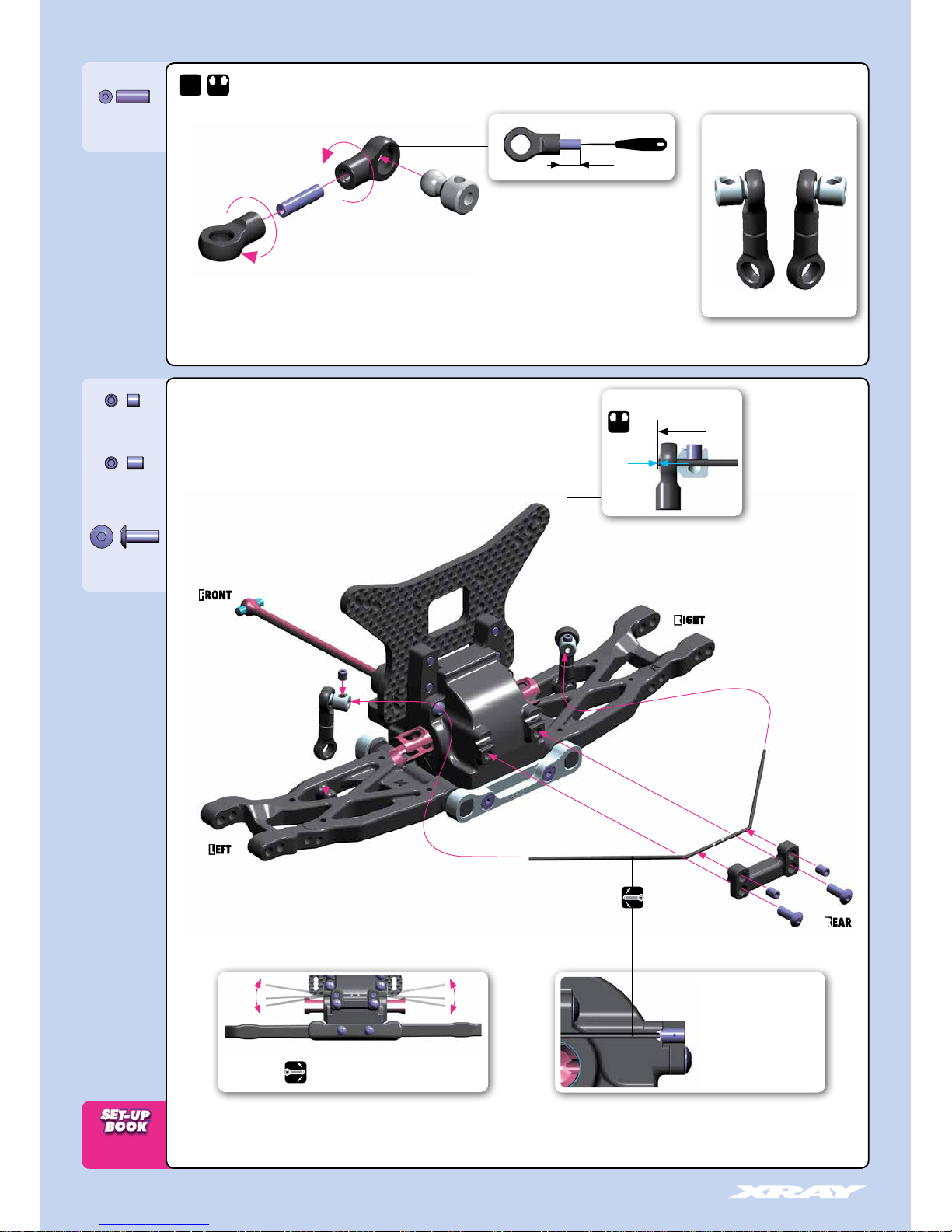 FRONT

RIGHT

LEFT

REAR

SET-UP BOOK

XRAY