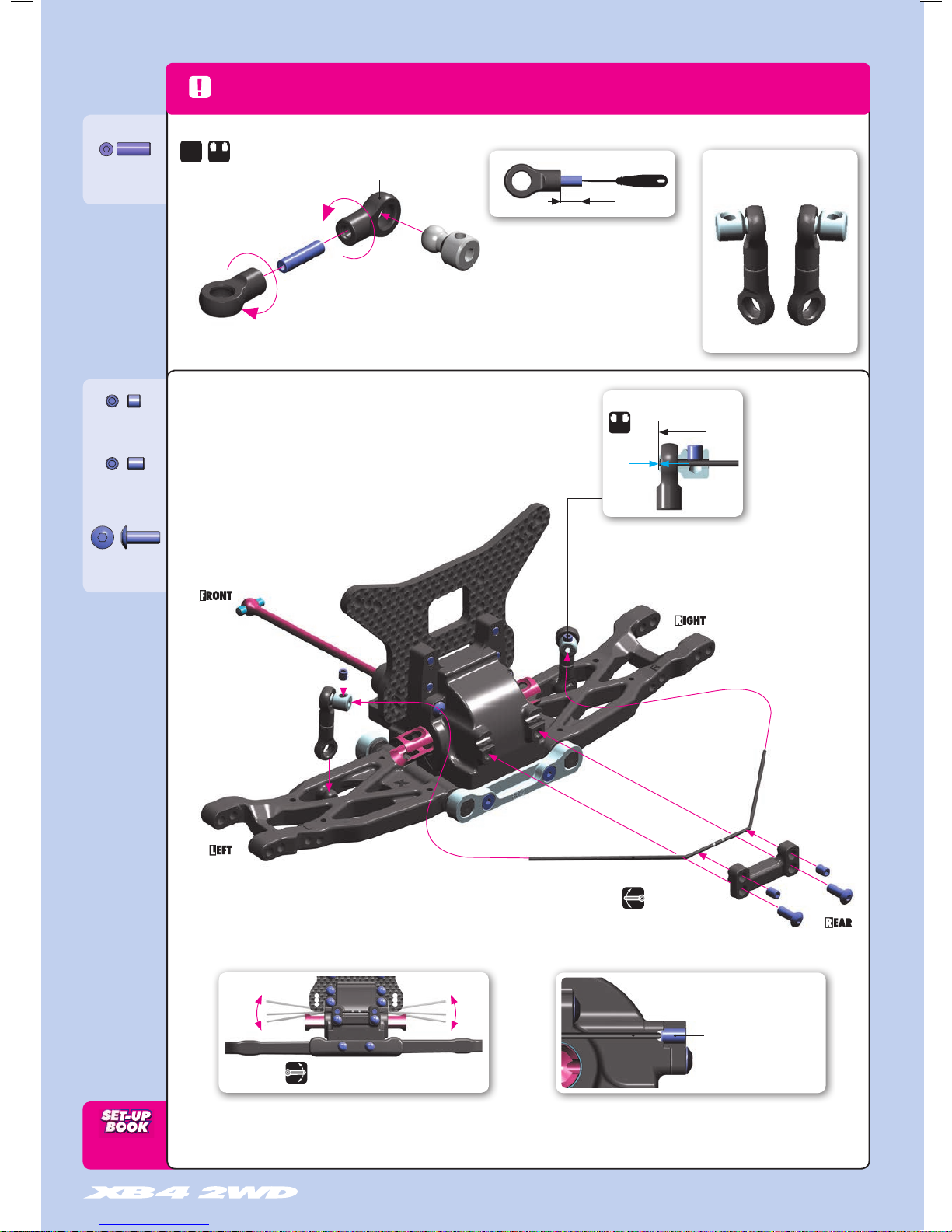 FRONT

RIGHT

LEFT

REAR

SET-UP BOOK

XB4 2WD